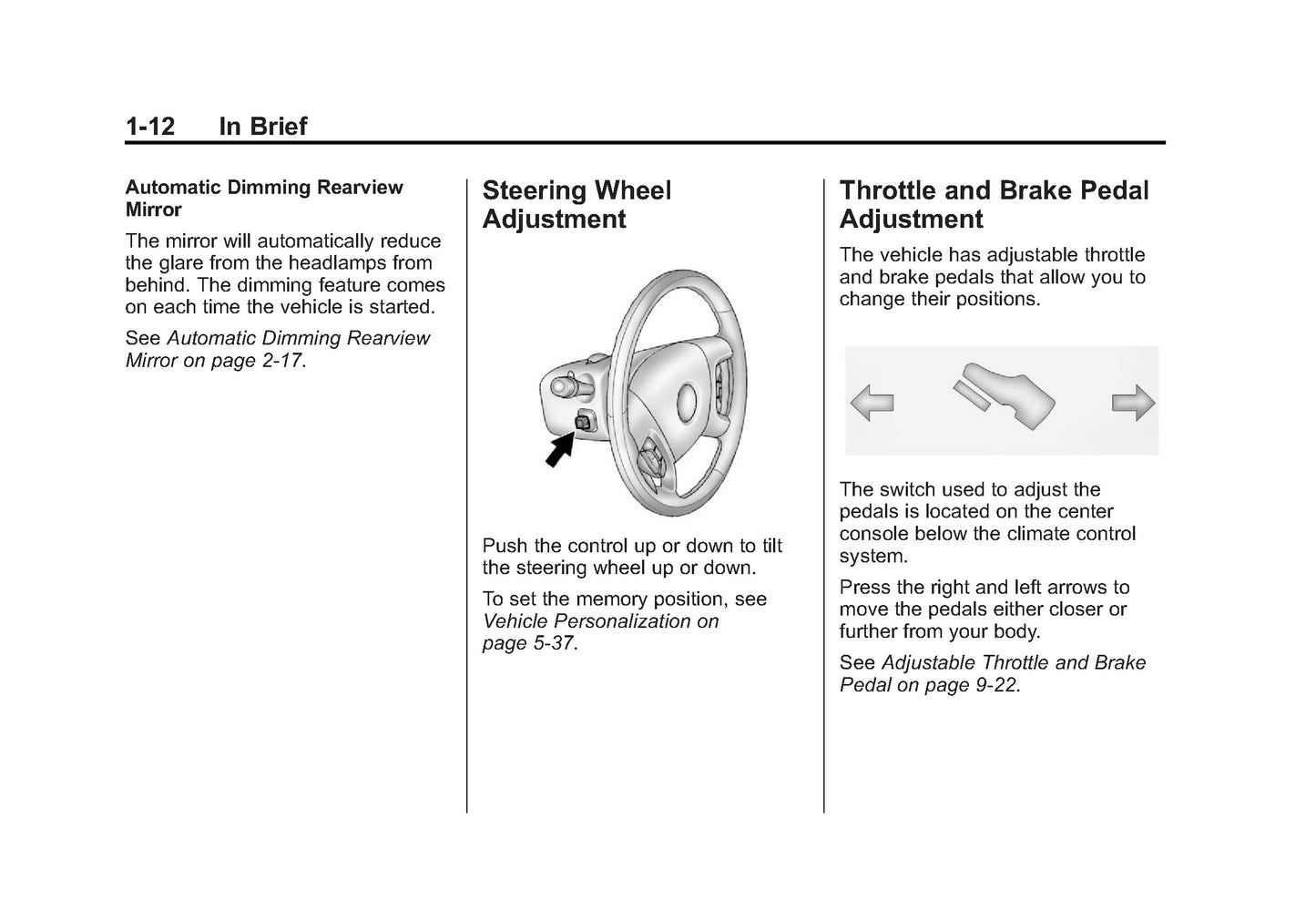 1-12 In Brief

Automatic Dimming Rearview Mirror

The mirror will automatically reduce the glare from the headlamps from behind. The dimming feature comes on each time the vehicle is started.

See Automatic Dimming Rearview Mirror on page 2-17.

Steering Wheel Adjustment

Push the control up or down to tilt the steering wheel up or down.

To set the memory position, see Vehicle Personalization on page 5-37.

Throttle and Brake Pedal Adjustment

The vehicle has adjustable throttle and brake pedals that allow you to change their positions.

The switch used to adjust the pedals is located on the center console below the climate control system.

Press the right and left arrows to move the pedals either closer or further from your body.

See Adjustable Throttle and Brake Pedal on page 9-22.