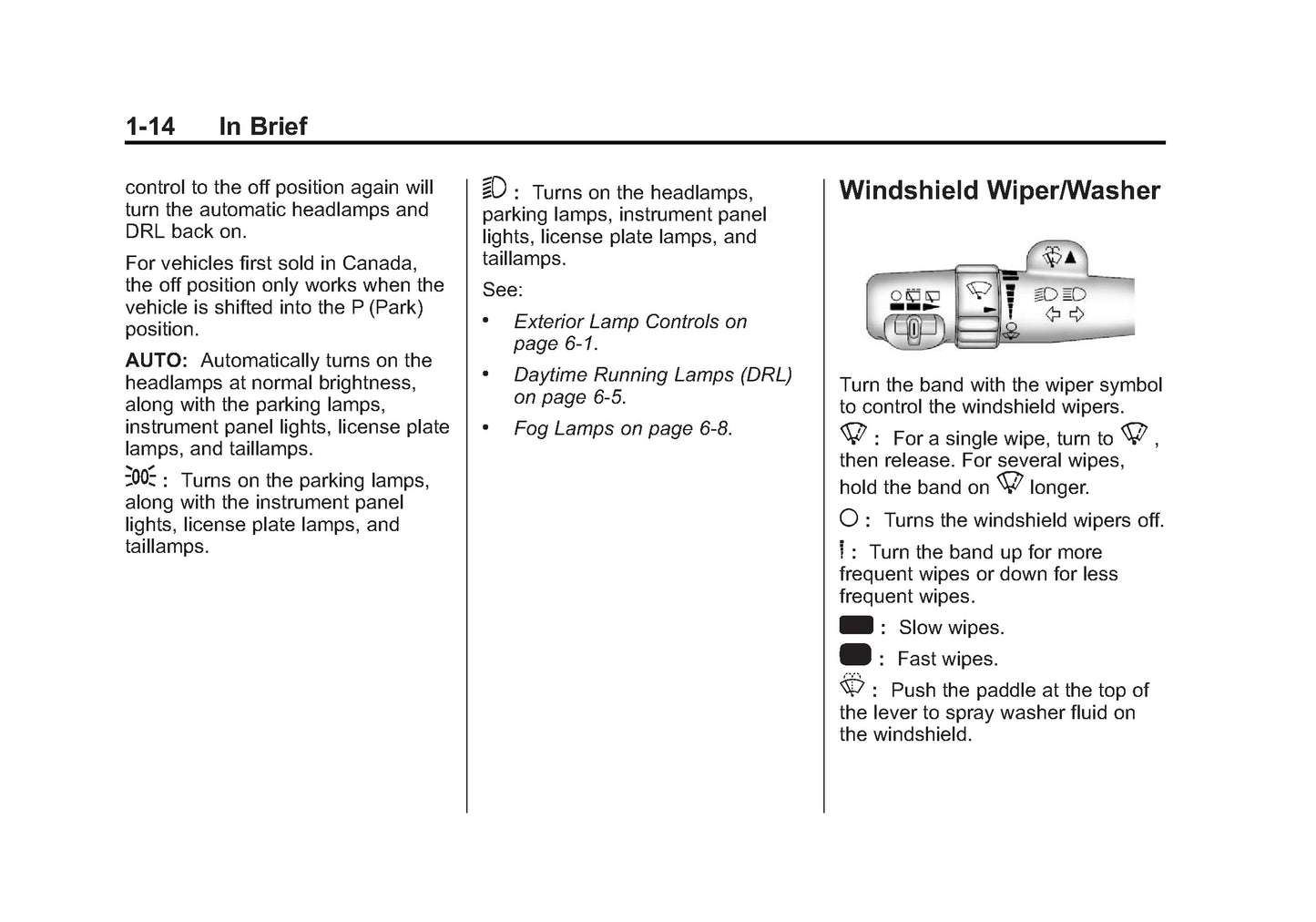 1-14 In Brief

control to the off position again will turn the automatic headlamps and DRL back on.

For vehicles first sold in Canada, the off position only works when the vehicle is shifted into the P (Park) position.

AUTO: Automatically turns on the headlamps at normal brightness, along with the parking lamps, instrument panel lights, license plate lamps, and taillamps.

: Turns on the parking lamps, along with the instrument panel lights, license plate lamps, and taillamps.

: Turns on the headlamps, parking lamps, instrument panel lights, license plate lamps, and taillamps.

See:

• Exterior Lamp Controls on page 6-1.

• Daytime Running Lamps (DRL) on page 6-5.

• Fog Lamps on page 6-8.

Windshield Wiper/Washer

Turn the band with the wiper symbol to control the windshield wipers.

: For a single wipe, turn to , then release. For several wipes, hold the band on longer.

: Turns the windshield wipers off.

: Turn the band up for more frequent wipes or down for less frequent wipes.

: Slow wipes.

: Fast wipes.

: Push the paddle at the top of the lever to spray washer fluid on the windshield.