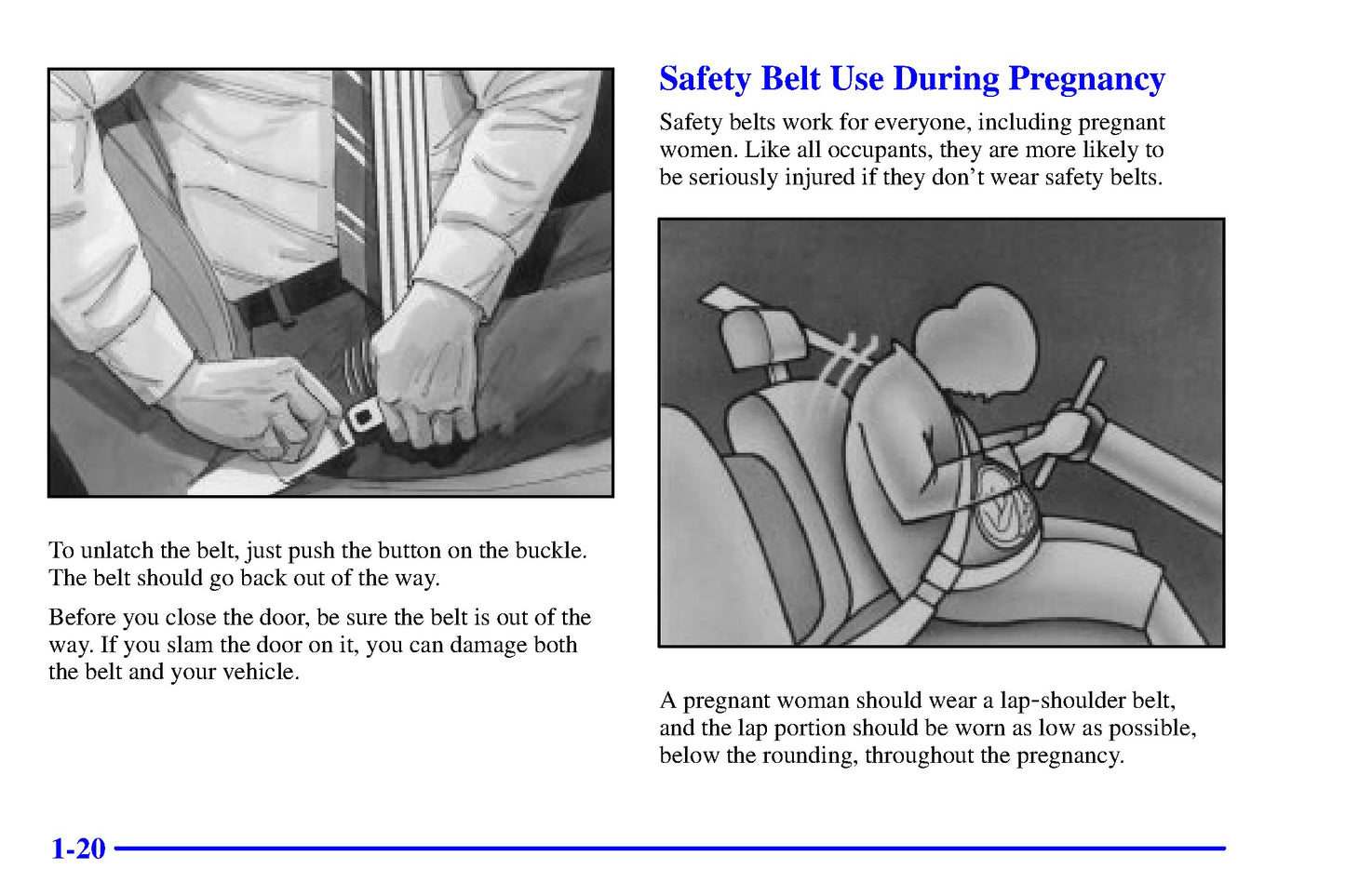 To unlatch the belt, just push the button on the buckle. The belt should go back out of the way.

Before you close the door, be sure the belt is out of the way. If you slam the door on it, you can damage both the belt and your vehicle.

Safety Belt Use During Pregnancy

Safety belts work for everyone, including pregnant women. Like all occupants, they are more likely to be seriously injured if they don't wear safety belts.

A pregnant woman should wear a lap-shoulder belt, and the lap portion should be worn as low as possible, below the rounding, throughout the pregnancy.

1-20