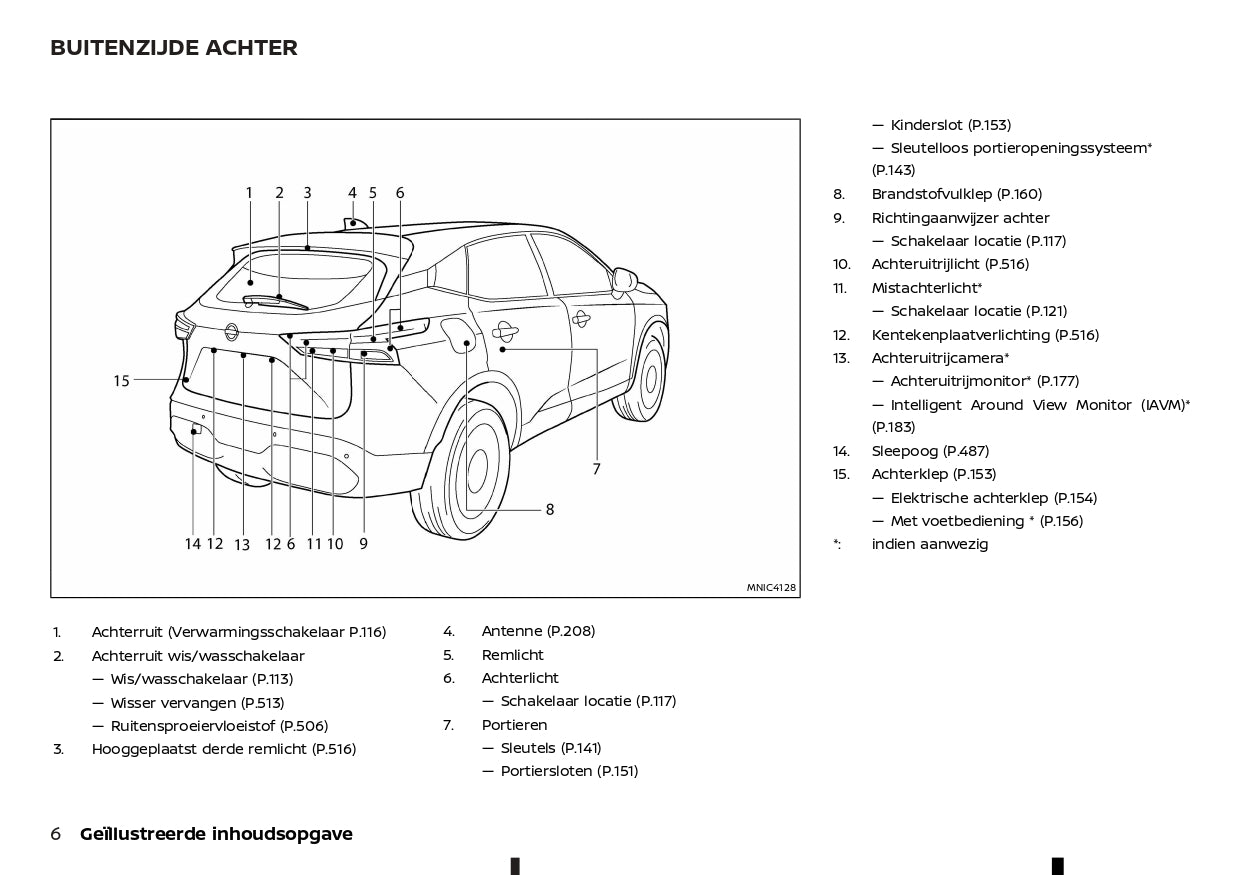 BUITENZIJDE ACHTER

1 2 3 4 5 6

15

7

8

14 12 13 12 6 11 10 9

MNIC4128

1. Achterruit (Verwarmingsschakelaar P.116)
2. Achterruit wis/wasschakelaar
— Wis/wasschakelaar (P.113)
— Wisser vervangen (P.513)
— Ruitensproeiervloeistof (P.506)
3. Hooggeplaatst derde remlicht (P.516)

4. Antenne (P.208)
5. Remlicht
6. Achterlicht
— Schakelaar locatie (P.117)
7. Portieren
— Sleutels (P.141)
— Portiersloten (P.151)

— Kinderslot (P.153)
— Sleutelloos portieropeningssysteem* (P.143)
8. Brandstofvulklep (P.160)
9. Richtingaanwijzer achter
— Schakelaar locatie (P.117)
10. Achteruitrijlicht (P.516)
11. Mistachterlicht*
— Schakelaar locatie (P.121)
12. Kentekenplaatverlichting (P.516)
13. Achteruitrijcamera*
— Achteruitrijmonitor* (P.177)
— Intelligent Around View Monitor (IAVM)* (P.183)
14. Sleepoog (P.487)
15. Achterklep (P.153)
— Elektrische achterklep (P.154)
— Met voetbediening * (P.156)
*: indien aanwezig

6 Geïllustreerde inhoudsopgave