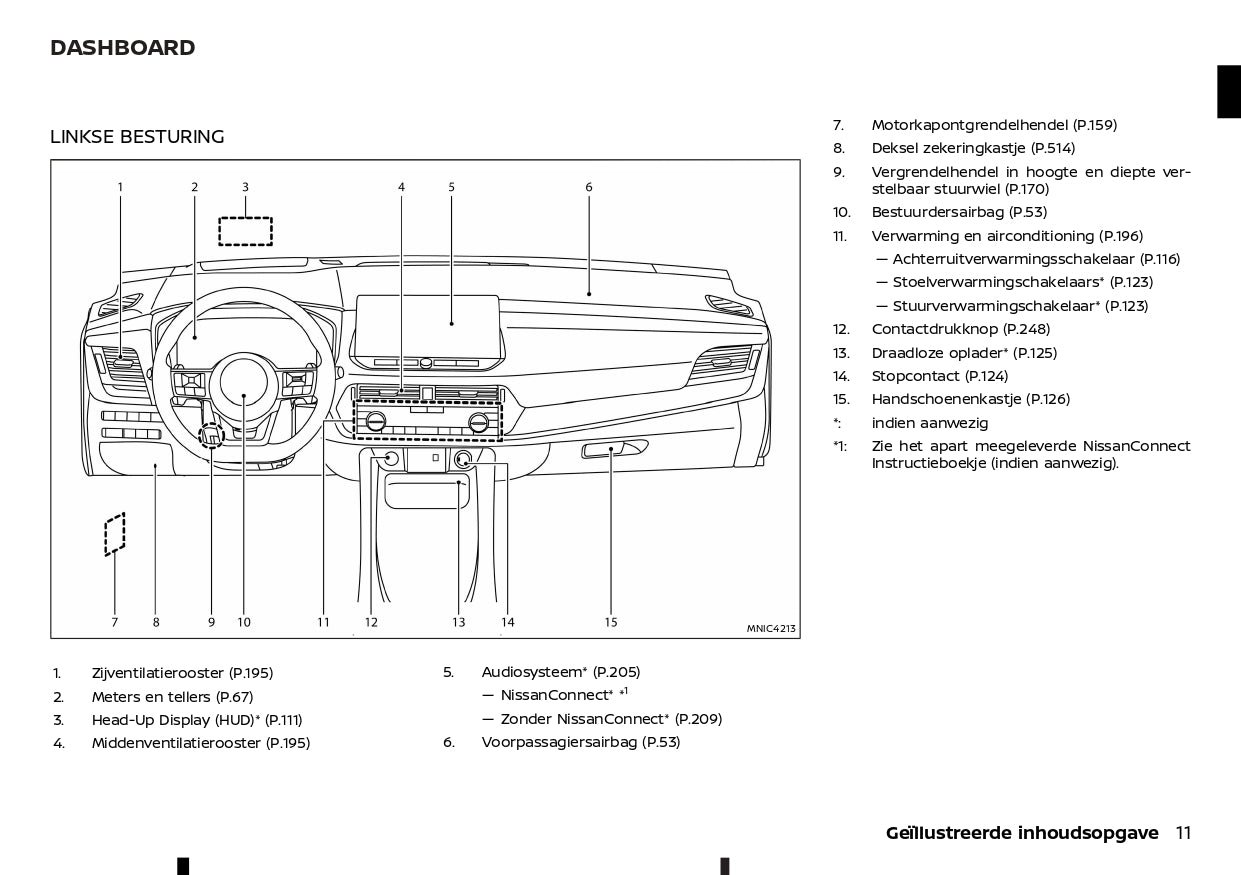 DASHBOARD

LINKSE BESTURING

1 2 3 4 5 6

7 8 9 10 11 12 13 14 15

MNIC4213

1. Zijventilatierooster (P.195)
2. Meters en tellers (P.67)
3. Head-Up Display (HUD)* (P.111)
4. Middenventilatierooster (P.195)

5. Audiosysteem* (P.205)
— NissanConnect* *1
— Zonder NissanConnect* (P.209)
6. Voorpassagiersairbag (P.53)

7. Motorkapontgrendelhendel (P.159)
8. Deksel zekeringkastje (P.514)
9. Vergrendelhendel in hoogte en diepte verstelbaar stuurwiel (P.170)
10. Bestuurdersairbag (P.53)
11. Verwarming en airconditioning (P.196)
— Achterruitverwarmingsschakelaar (P.116)
— Stoelverwarmingschakelaars* (P.123)
— Stuurverwarmingschakelaar* (P.123)
12. Contactdrukknop (P.248)
13. Draadloze oplader* (P.125)
14. Stopcontact (P.124)
15. Handschoenenkastje (P.126)
*: indien aanwezig
*1: Zie het apart meegeleverde NissanConnect Instructieboekje (indien aanwezig).

Geïllustreerde inhoudsopgave 11