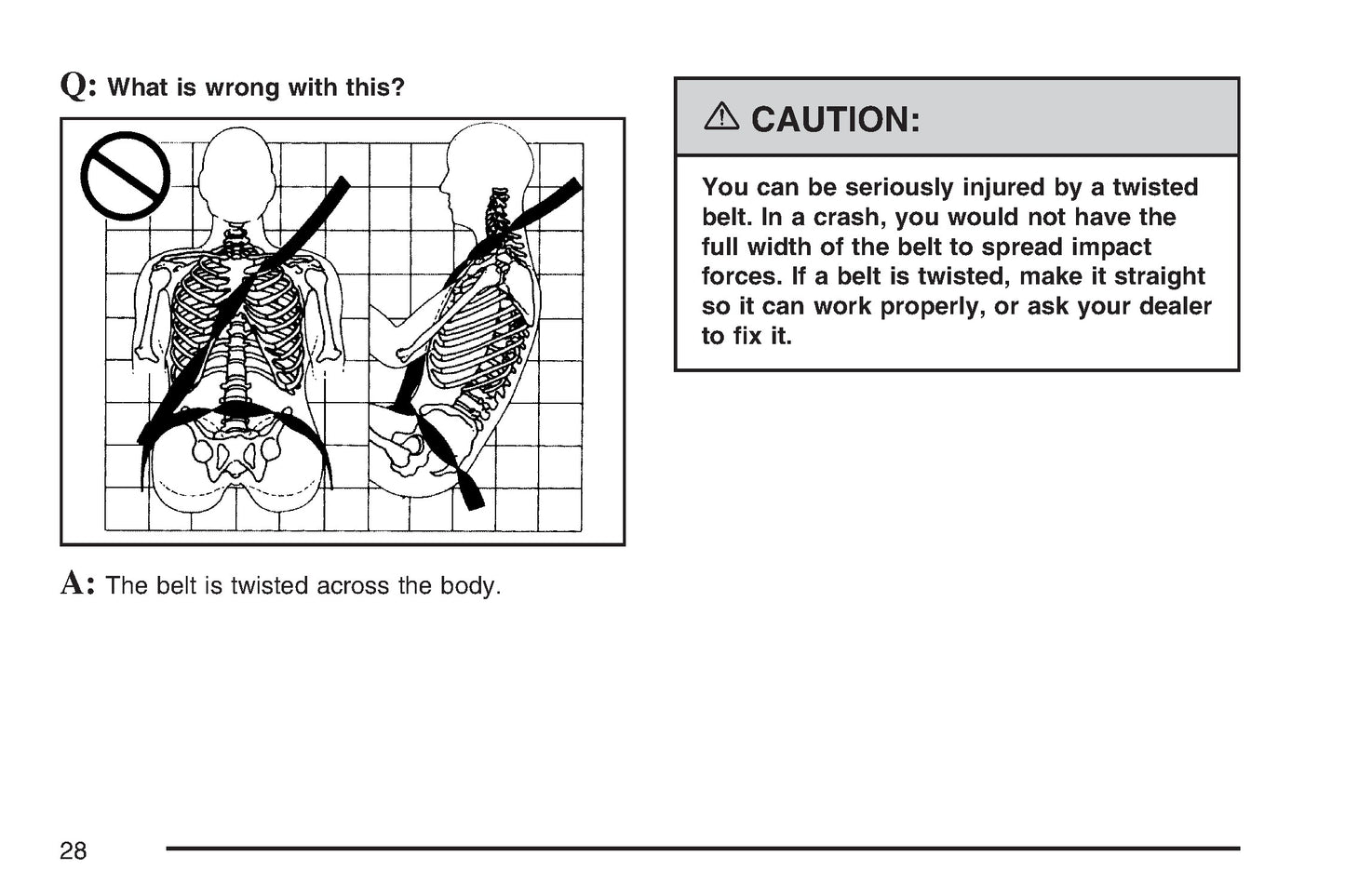 Q: What is wrong with this?

A: The belt is twisted across the body.

⚠ CAUTION:

You can be seriously injured by a twisted belt. In a crash, you would not have the full width of the belt to spread impact forces. If a belt is twisted, make it straight so it can work properly, or ask your dealer to fix it.

28