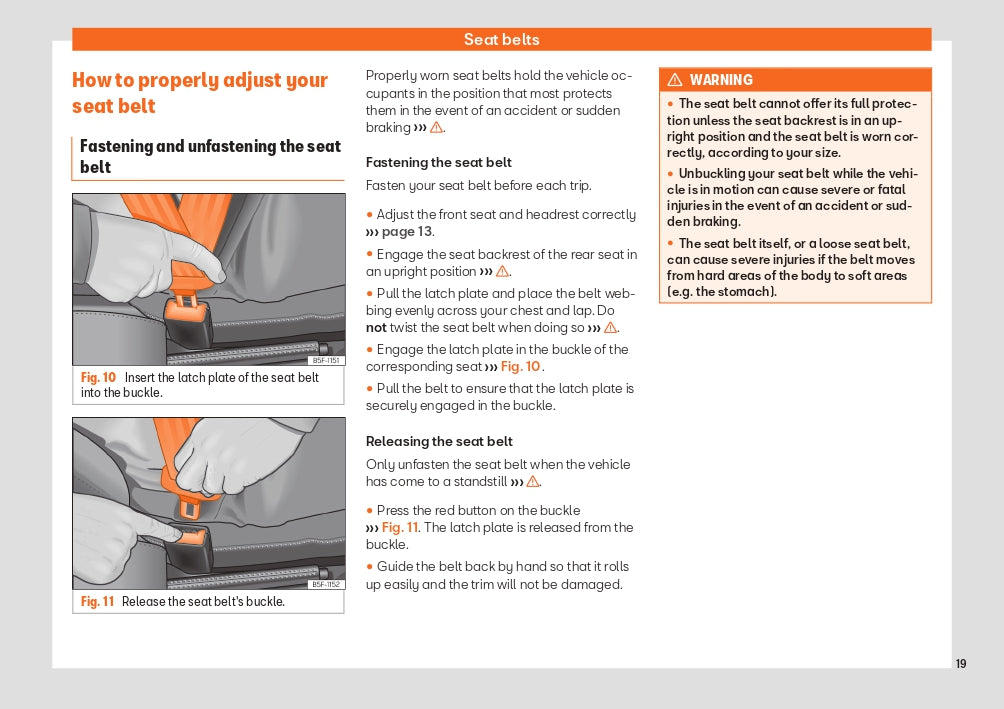 Seat belts

How to properly adjust your seat belt

Fastening and unfastening the seat belt

B5F-1151

Fig. 10 Insert the latch plate of the seat belt into the buckle.

B5F-1152

Fig. 11 Release the seat belt's buckle.

Properly worn seat belts hold the vehicle occupants in the position that most protects them in the event of an accident or sudden braking ››› ⚠.

Fastening the seat belt

Fasten your seat belt before each trip.

• Adjust the front seat and headrest correctly ››› page 13.

• Engage the seat backrest of the rear seat in an upright position ››› ⚠.

• Pull the latch plate and place the belt webbing evenly across your chest and lap. Do not twist the seat belt when doing so ››› ⚠.

• Engage the latch plate in the buckle of the corresponding seat ››› Fig. 10.

• Pull the belt to ensure that the latch plate is securely engaged in the buckle.

Releasing the seat belt

Only unfasten the seat belt when the vehicle has come to a standstill ››› ⚠.

• Press the red button on the buckle ››› Fig. 11. The latch plate is released from the buckle.

• Guide the belt back by hand so that it rolls up easily and the trim will not be damaged.

⚠ WARNING

• The seat belt cannot offer its full protection unless the seat backrest is in an upright position and the seat belt is worn correctly, according to your size.

• Unbuckling your seat belt while the vehicle is in motion can cause severe or fatal injuries in the event of an accident or sudden braking.

• The seat belt itself, or a loose seat belt, can cause severe injuries if the belt moves from hard areas of the body to soft areas (e.g. the stomach).

19