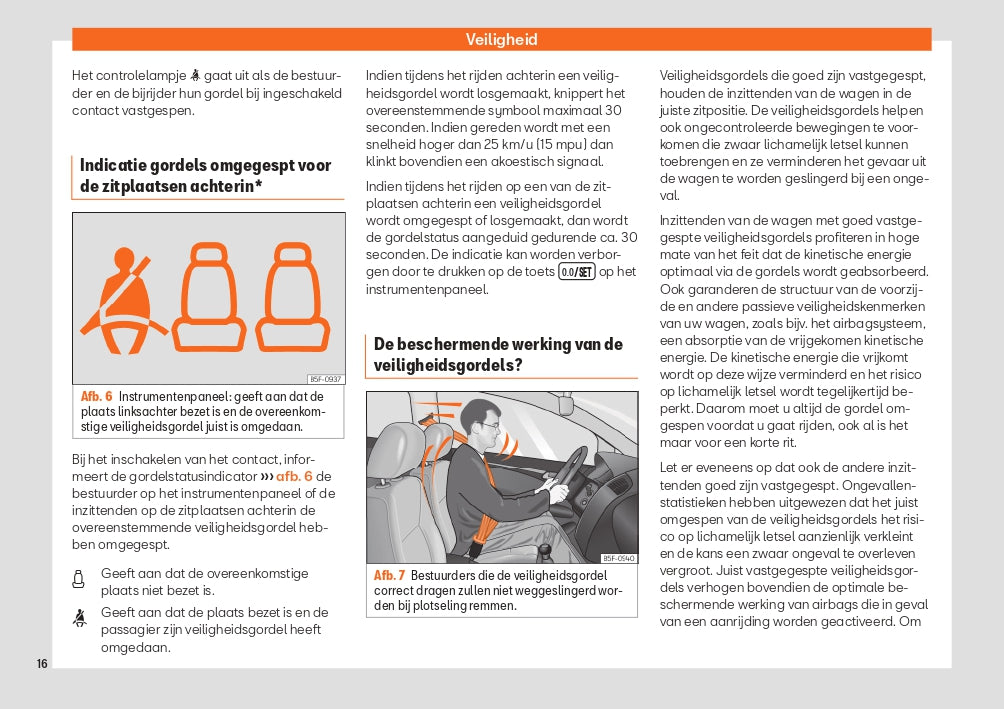 Veiligheid

Het controlelampje gaat uit als de bestuurder en de bijrijder hun gordel bij ingeschakeld contact vastgespen.

Indicatie gordels omgegespt voor de zitplaatsen achterin*

B5F-0937

Afb. 6 Instrumentenpaneel: geeft aan dat de plaats linksachter bezet is en de overeenkomstige veiligheidsgordel juist is omgedaan.

Bij het inschakelen van het contact, informeert de gordelstatusindicator ››› afb. 6 de bestuurder op het instrumentenpaneel of de inzittenden op de zitplaatsen achterin de overeenstemmende veiligheidsgordel hebben omgegespt.

Geeft aan dat de overeenkomstige plaats niet bezet is.

Geeft aan dat de plaats bezet is en de passagier zijn veiligheidsgordel heeft omgedaan.

Indien tijdens het rijden achterin een veiligheidsgordel wordt losgemaakt, knippert het overeenstemmende symbool maximaal 30 seconden. Indien gereden wordt met een snelheid hoger dan 25 km/u (15 mpu) dan klinkt bovendien een akoestisch signaal.

Indien tijdens het rijden op een van de zitplaatsen achterin een veiligheidsgordel wordt omgegespt of losgemaakt, dan wordt de gordelstatus aangeduid gedurende ca. 30 seconden. De indicatie kan worden verborgen door te drukken op de toets 0.0/SET op het instrumentenpaneel.

De beschermende werking van de veiligheidsgordels?

B5F-0540

Afb. 7 Bestuurders die de veiligheidsgordel correct dragen zullen niet weggeslingerd worden bij plotseling remmen.

Veiligheidsgordels die goed zijn vastgegespt, houden de inzittenden van de wagen in de juiste zitpositie. De veiligheidsgordels helpen ook ongecontroleerde bewegingen te voorkomen die zwaar lichamelijk letsel kunnen toebrengen en ze verminderen het gevaar uit de wagen te worden geslingerd bij een ongeval.

Inzittenden van de wagen met goed vastgegespte veiligheidsgordels profiteren in hoge mate van het feit dat de kinetische energie optimaal via de gordels wordt geabsorbeerd. Ook garanderen de structuur van de voorzijde en andere passieve veiligheidskenmerken van uw wagen, zoals bijv. het airbagsysteem, een absorptie van de vrijgekomen kinetische energie. De kinetische energie die vrijkomt wordt op deze wijze verminderd en het risico op lichamelijk letsel wordt tegelijkertijd beperkt. Daarom moet u altijd de gordel omgespen voordat u gaat rijden, ook al is het maar voor een korte rit.

Let er eveneens op dat ook de andere inzittenden goed zijn vastgegespt. Ongevallenstatistieken hebben uitgewezen dat het juist omgespen van de veiligheidsgordels het risico op lichamelijk letsel aanzienlijk verkleint en de kans een zwaar ongeval te overleven vergroot. Juist vastgegespte veiligheidsgordels verhogen bovendien de optimale beschermende werking van airbags die in geval van een aanrijding worden geactiveerd. Om

16