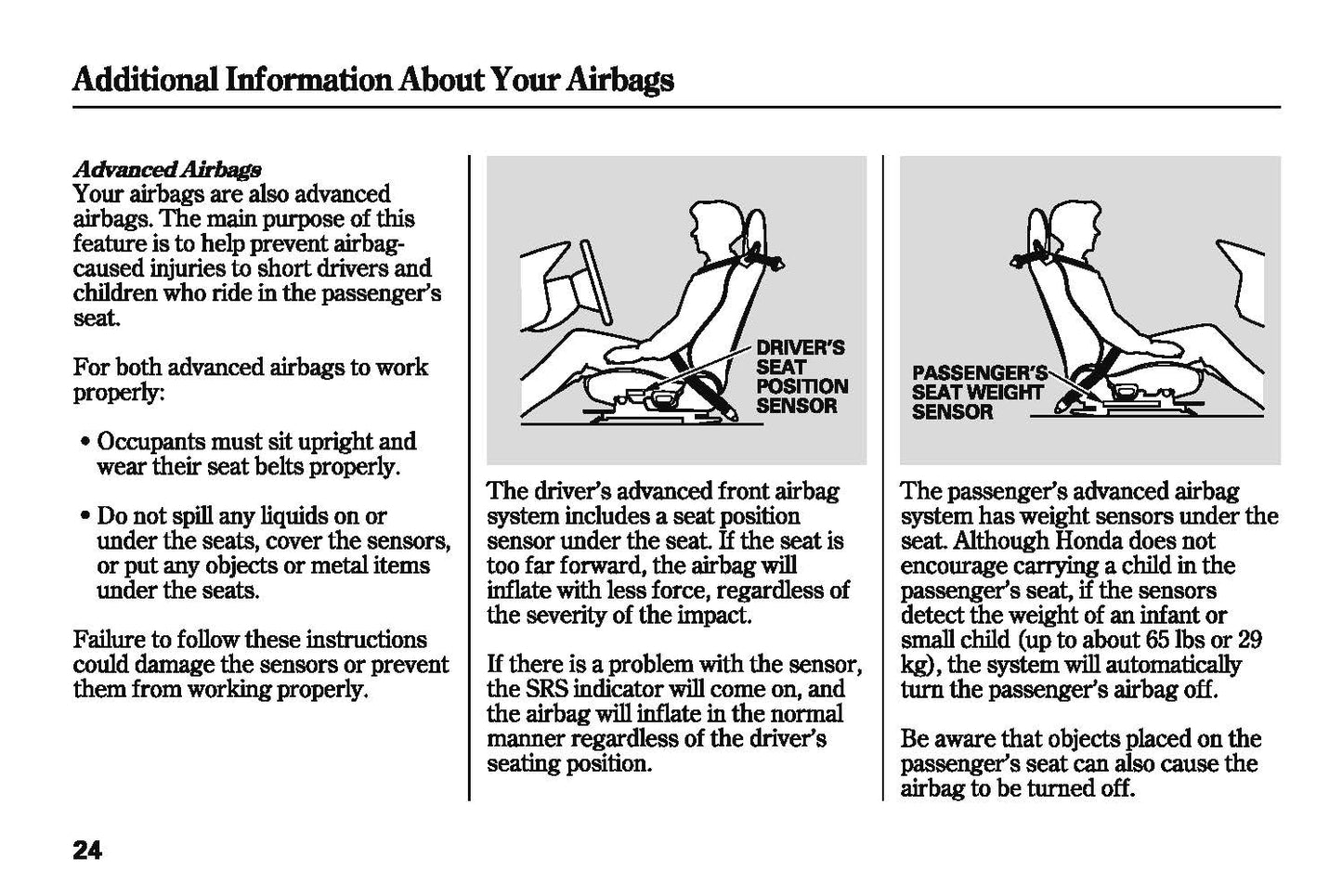 Additional Information About Your Airbags

Advanced Airbags
Your airbags are also advanced airbags. The main purpose of this feature is to help prevent airbag-caused injuries to short drivers and children who ride in the passenger's seat.

For both advanced airbags to work properly:

• Occupants must sit upright and wear their seat belts properly.

• Do not spill any liquids on or under the seats, cover the sensors, or put any objects or metal items under the seats.

Failure to follow these instructions could damage the sensors or prevent them from working properly.

DRIVER'S SEAT POSITION SENSOR

The driver's advanced front airbag system includes a seat position sensor under the seat. If the seat is too far forward, the airbag will inflate with less force, regardless of the severity of the impact.

If there is a problem with the sensor, the SRS indicator will come on, and the airbag will inflate in the normal manner regardless of the driver's seating position.

PASSENGER'S SEAT WEIGHT SENSOR

The passenger's advanced airbag system has weight sensors under the seat. Although Honda does not encourage carrying a child in the passenger's seat, if the sensors detect the weight of an infant or small child (up to about 65 lbs or 29 kg), the system will automatically turn the passenger's airbag off.

Be aware that objects placed on the passenger's seat can also cause the airbag to be turned off.

24