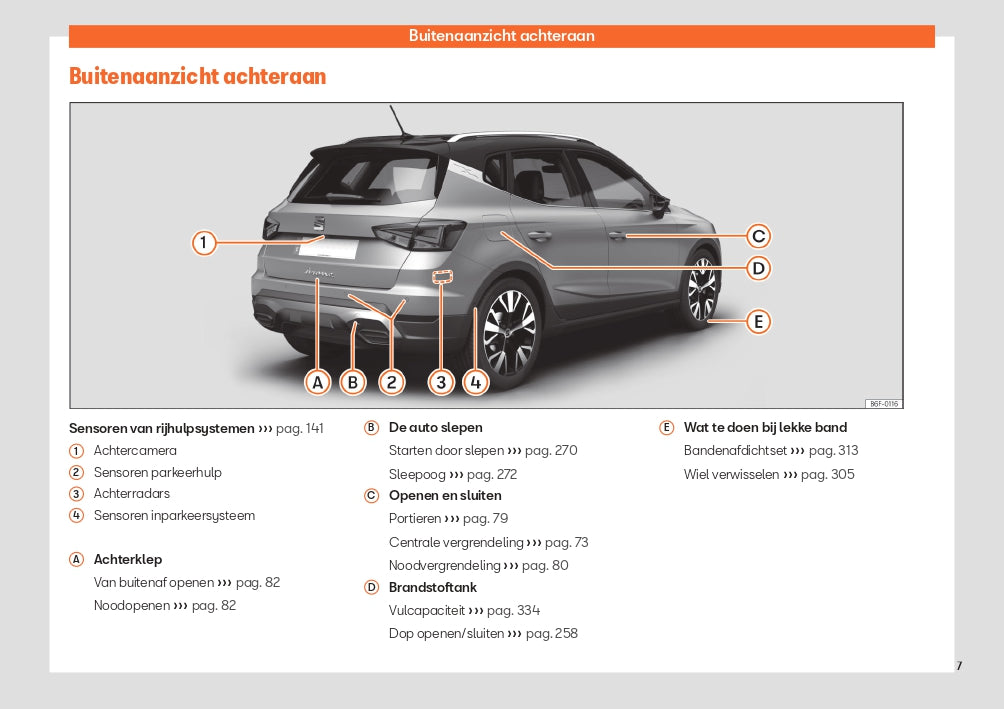 Buitenaanzicht achteraan

Buitenaanzicht achteraan

1

C

D

E

A B 2 3 4

B6F-0116

Sensoren van rijhulpsystemen ››› pag. 141

1 Achtercamera

2 Sensoren parkeerhulp

3 Achterradars

4 Sensoren inparkeersysteem

A Achterklep

Van buitenaf openen ››› pag. 82

Noodopenen ››› pag. 82

B De auto slepen

Starten door slepen ››› pag. 270

Sleepoog ››› pag. 272

C Openen en sluiten

Portieren ››› pag. 79

Centrale vergrendeling ››› pag. 73

Noodvergrendeling ››› pag. 80

D Brandstoftank

Vulcapaciteit ››› pag. 334

Dop openen/sluiten ››› pag. 258

E Wat te doen bij lekke band

Bandenafdichtset ››› pag. 313

Wiel verwisselen ››› pag. 305

7