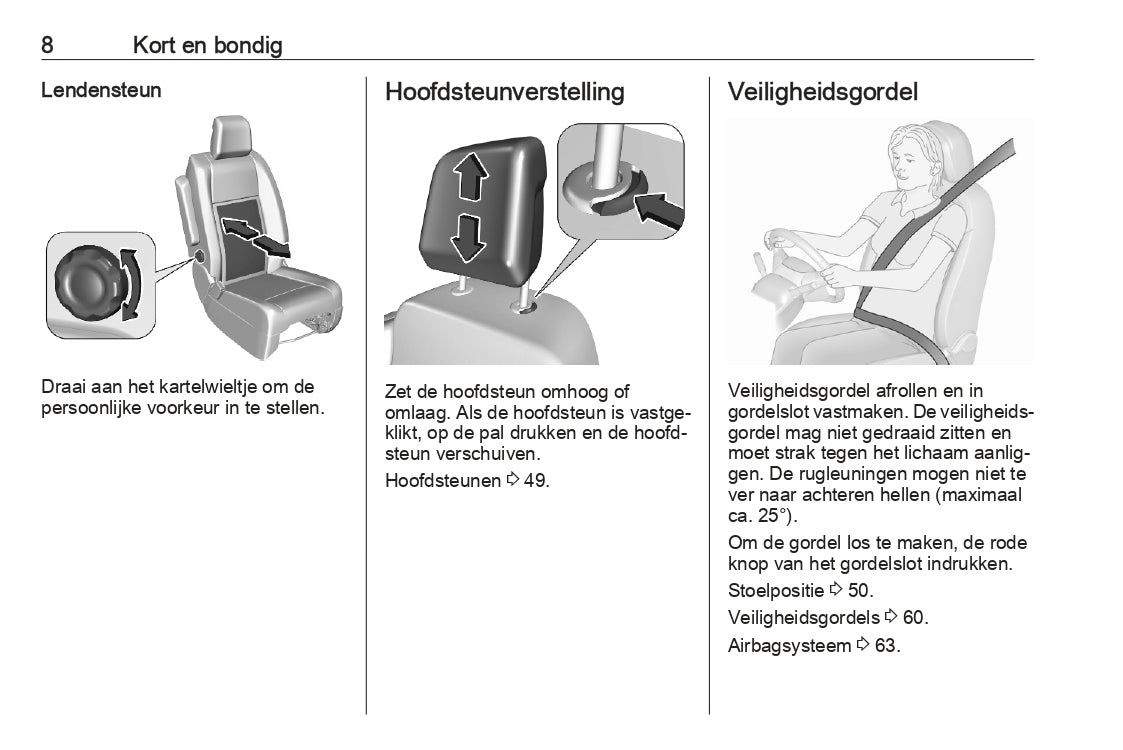 8 Kort en bondig

Lendensteun

Draai aan het kartelwieltje om de persoonlijke voorkeur in te stellen.

Hoofdsteunverstelling

Zet de hoofdsteun omhoog of omlaag. Als de hoofdsteun is vastgeklikt, op de pal drukken en de hoofdsteun verschuiven.

Hoofdsteunen ⇨ 49.

Veiligheidsgordel

Veiligheidsgordel afrollen en in gordelslot vastmaken. De veiligheidsgordel mag niet gedraaid zitten en moet strak tegen het lichaam aanliggen. De rugleuningen mogen niet te ver naar achteren hellen (maximaal ca. 25°).

Om de gordel los te maken, de rode knop van het gordelslot indrukken.

Stoelpositie ⇨ 50.

Veiligheidsgordels ⇨ 60.

Airbagsysteem ⇨ 63.