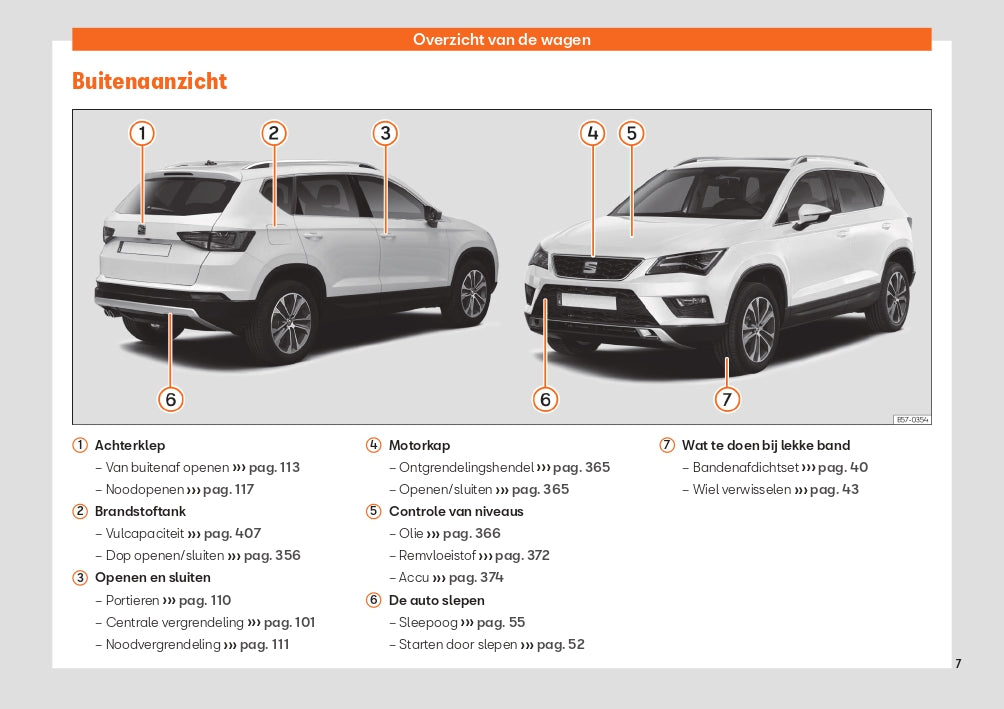 Overzicht van de wagen

Buitenaanzicht

1 2 3 4 5 6 6 7

B57-0354

1 Achterklep
– Van buitenaf openen ››› pag. 113
– Noodopenen ››› pag. 117

2 Brandstoftank
– Vulcapaciteit ››› pag. 407
– Dop openen/sluiten ››› pag. 356

3 Openen en sluiten
– Portieren ››› pag. 110
– Centrale vergrendeling ››› pag. 101
– Noodvergrendeling ››› pag. 111

4 Motorkap
– Ontgrendelingshendel ››› pag. 365
– Openen/sluiten ››› pag. 365

5 Controle van niveaus
– Olie ››› pag. 366
– Remvloeistof ››› pag. 372
– Accu ››› pag. 374

6 De auto slepen
– Sleepoog ››› pag. 55
– Starten door slepen ››› pag. 52

7 Wat te doen bij lekke band
– Bandenafdichtset ››› pag. 40
– Wiel verwisselen ››› pag. 43

7