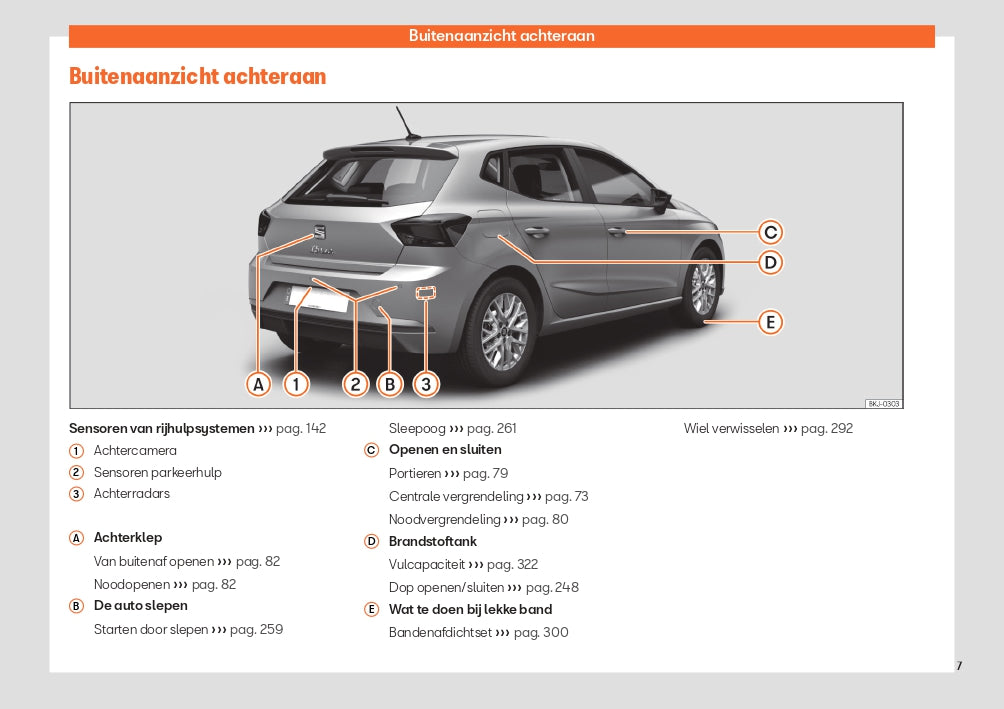 Buitenaanzicht achteraan

Buitenaanzicht achteraan

C
D
E
A 1 2 B 3

BKJ-0303

Sensoren van rijhulpsystemen ››› pag. 142
1 Achtercamera
2 Sensoren parkeerhulp
3 Achterradars

A Achterklep
Van buitenaf openen ››› pag. 82
Noodopenen ››› pag. 82
B De auto slepen
Starten door slepen ››› pag. 259
Sleepoog ››› pag. 261
C Openen en sluiten
Portieren ››› pag. 79
Centrale vergrendeling ››› pag. 73
Noodvergrendeling ››› pag. 80
D Brandstoftank
Vulcapaciteit ››› pag. 322
Dop openen/sluiten ››› pag. 248
E Wat te doen bij lekke band
Bandenafdichtset ››› pag. 300
Wiel verwisselen ››› pag. 292

7