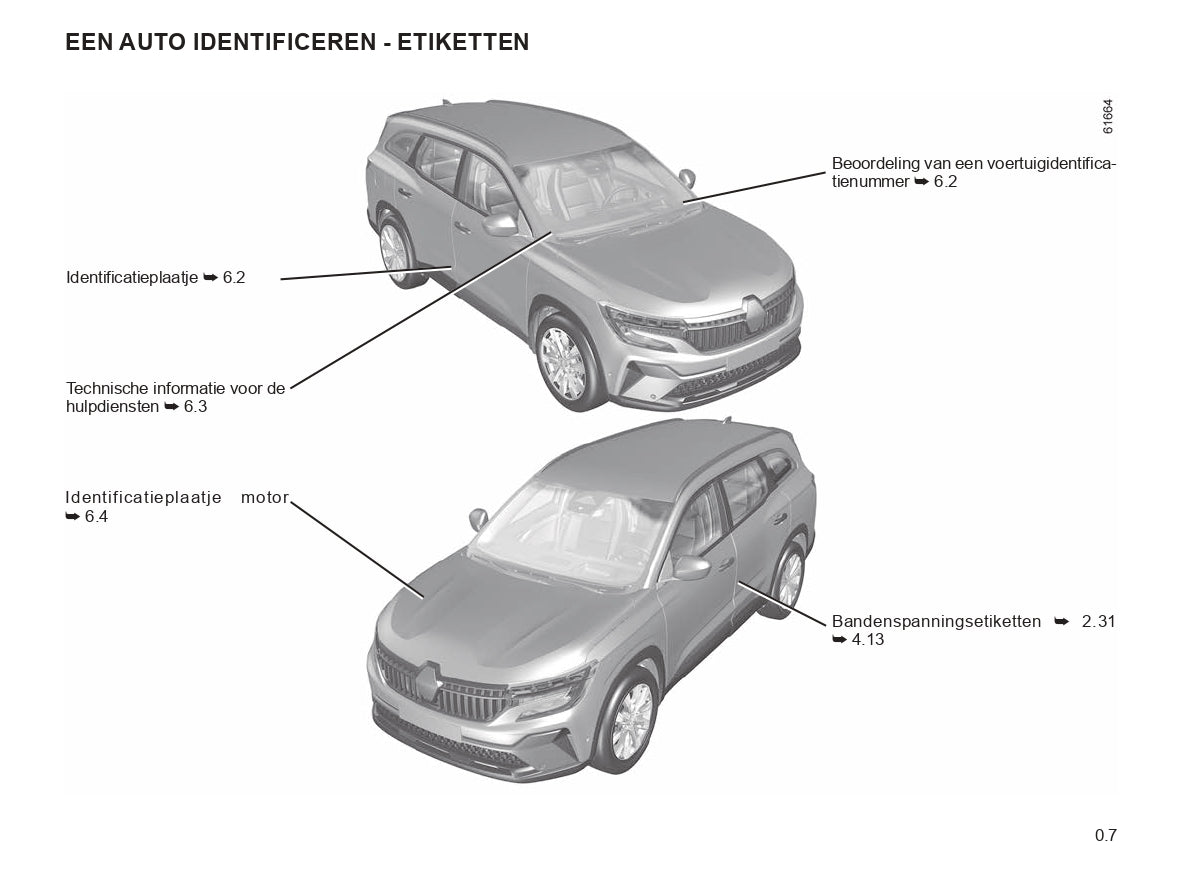 EEN AUTO IDENTIFICEREN - ETIKETTEN

61664

Beoordeling van een voertuigidentificatienummer ➥ 6.2

Identificatieplaatje ➥ 6.2

Technische informatie voor de hulpdiensten ➥ 6.3

Identificatieplaatje motor ➥ 6.4

Bandenspanningsetiketten ➥ 2.31 ➥ 4.13

0.7