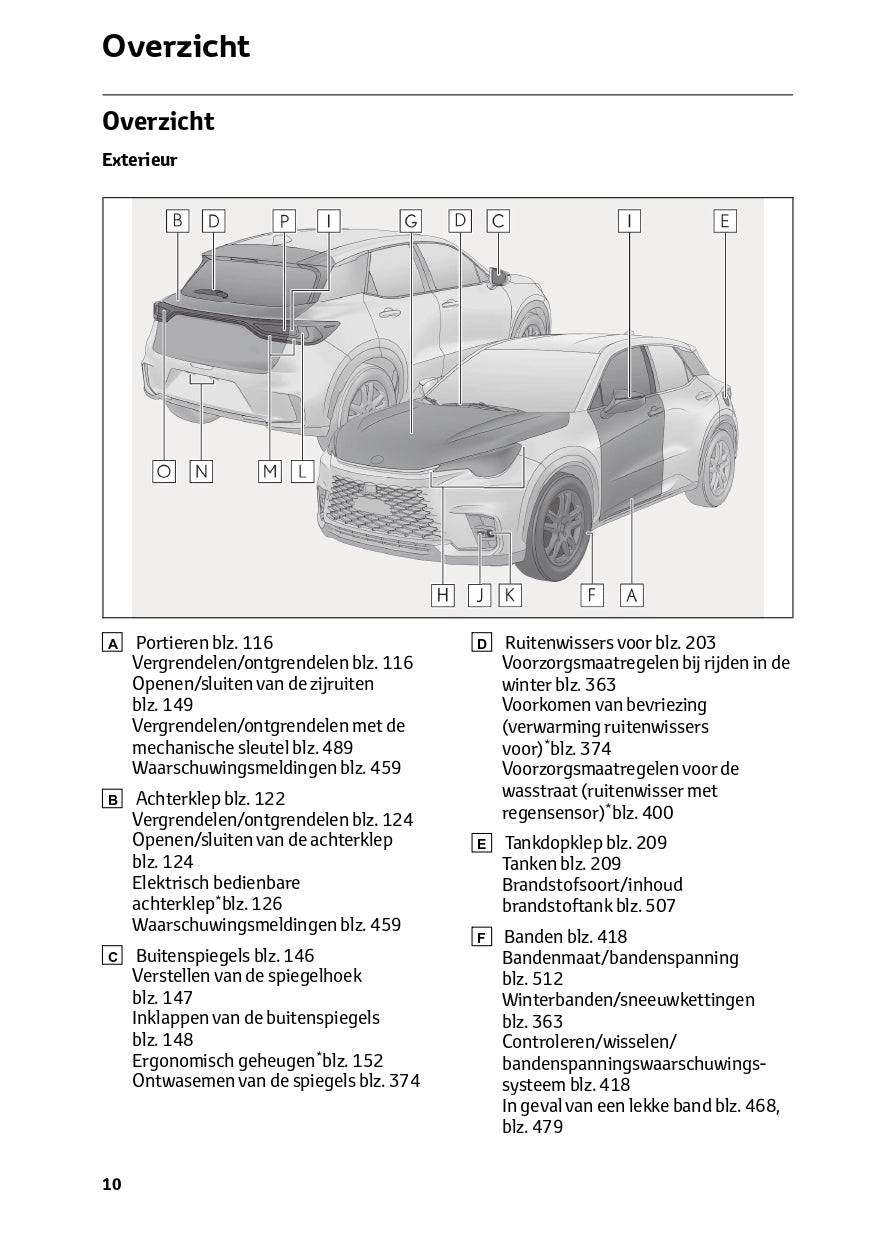 Overzicht

Overzicht

Exterieur

B D P I G D C I E

O N M L

H J K F A

A Portieren blz. 116
Vergrendelen/ontgrendelen blz. 116
Openen/sluiten van de zijruiten blz. 149
Vergrendelen/ontgrendelen met de mechanische sleutel blz. 489
Waarschuwingsmeldingen blz. 459

B Achterklep blz. 122
Vergrendelen/ontgrendelen blz. 124
Openen/sluiten van de achterklep blz. 124
Elektrisch bedienbare achterklep*blz. 126
Waarschuwingsmeldingen blz. 459

C Buitenspiegels blz. 146
Verstellen van de spiegelhoek blz. 147
Inklappen van de buitenspiegels blz. 148
Ergonomisch geheugen*blz. 152
Ontwasemen van de spiegels blz. 374

D Ruitenwissers voor blz. 203
Voorzorgsmaatregelen bij rijden in de winter blz. 363
Voorkomen van bevriezing (verwarming ruitenwissers voor)*blz. 374
Voorzorgsmaatregelen voor de wasstraat (ruitenwisser met regensensor)*blz. 400

E Tankdopklep blz. 209
Tanken blz. 209
Brandstofsoort/inhoud brandstoftank blz. 507

F Banden blz. 418
Bandenmaat/bandenspanning blz. 512
Winterbanden/sneeuwkettingen blz. 363
Controleren/wisselen/bandenspanningswaarschuwingssysteem blz. 418
In geval van een lekke band blz. 468, blz. 479

10