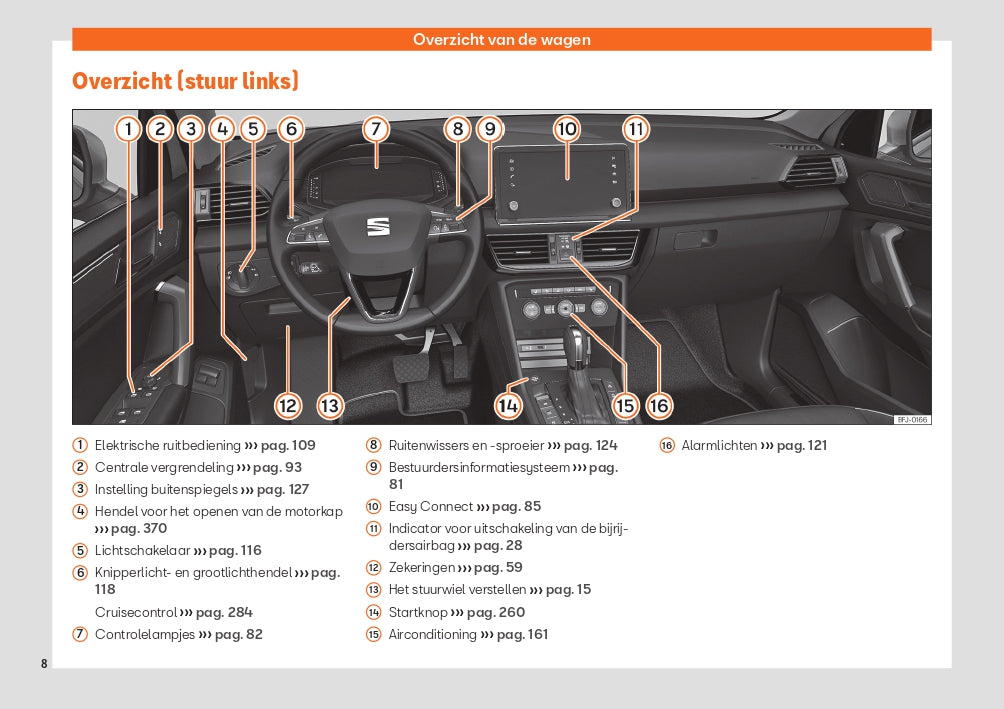 Overzicht van de wagen

Overzicht (stuur links)

1 2 3 4 5 6 7 8 9 10 11
12 13 14 15 16

BFJ-0166

1 Elektrische ruitbediening ››› pag. 109
2 Centrale vergrendeling ››› pag. 93
3 Instelling buitenspiegels ››› pag. 127
4 Hendel voor het openen van de motorkap ››› pag. 370
5 Lichtschakelaar ››› pag. 116
6 Knipperlicht- en grootlichthendel ››› pag. 118
Cruisecontrol ››› pag. 284
7 Controlelampjes ››› pag. 82

8 Ruitenwissers en -sproeier ››› pag. 124
9 Bestuurdersinformatiesysteem ››› pag. 81
10 Easy Connect ››› pag. 85
11 Indicator voor uitschakeling van de bijrijdersairbag ››› pag. 28
12 Zekeringen ››› pag. 59
13 Het stuurwiel verstellen ››› pag. 15
14 Startknop ››› pag. 260
15 Airconditioning ››› pag. 161

16 Alarmlichten ››› pag. 121

8