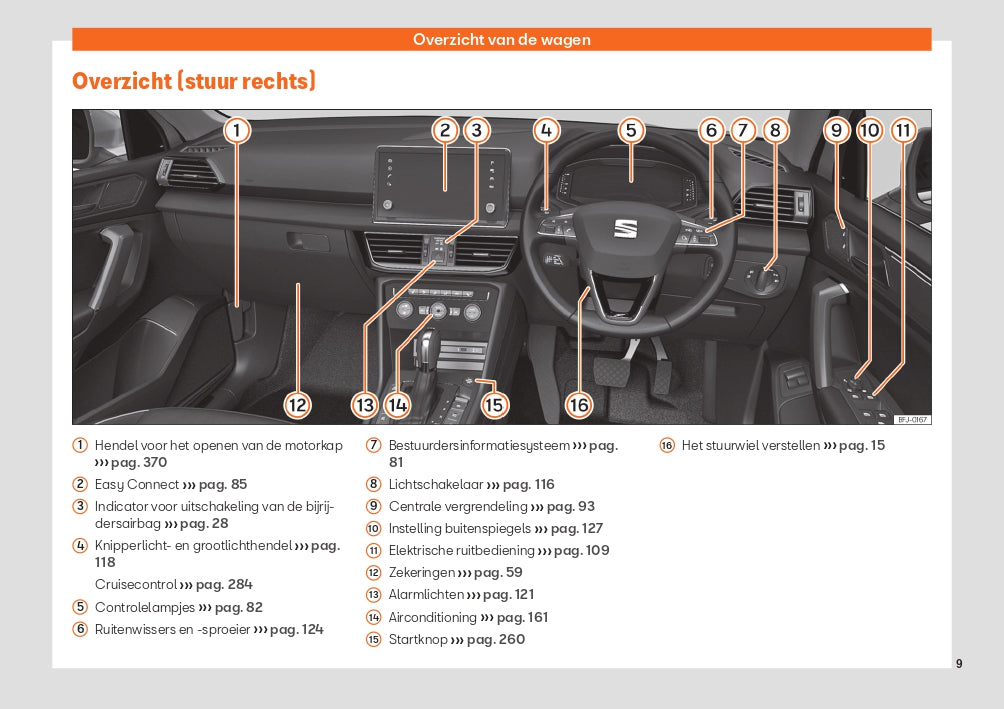 Overzicht van de wagen

Overzicht (stuur rechts)

1 2 3 4 5 6 7 8 9 10 11

12 13 14 15 16

BFJ-0167

① Hendel voor het openen van de motorkap ››› pag. 370

② Easy Connect ››› pag. 85

③ Indicator voor uitschakeling van de bijrijdersairbag ››› pag. 28

④ Knipperlicht- en grootlichthendel ››› pag. 118

Cruisecontrol ››› pag. 284

⑤ Controlelampjes ››› pag. 82

⑥ Ruitenwissers en -sproeier ››› pag. 124

⑦ Bestuurdersinformatiesysteem ››› pag. 81

⑧ Lichtschakelaar ››› pag. 116

⑨ Centrale vergrendeling ››› pag. 93

⑩ Instelling buitenspiegels ››› pag. 127

⑪ Elektrische ruitbediening ››› pag. 109

⑫ Zekeringen ››› pag. 59

⑬ Alarmlichten ››› pag. 121

⑭ Airconditioning ››› pag. 161

⑮ Startknop ››› pag. 260

⑯ Het stuurwiel verstellen ››› pag. 15

9