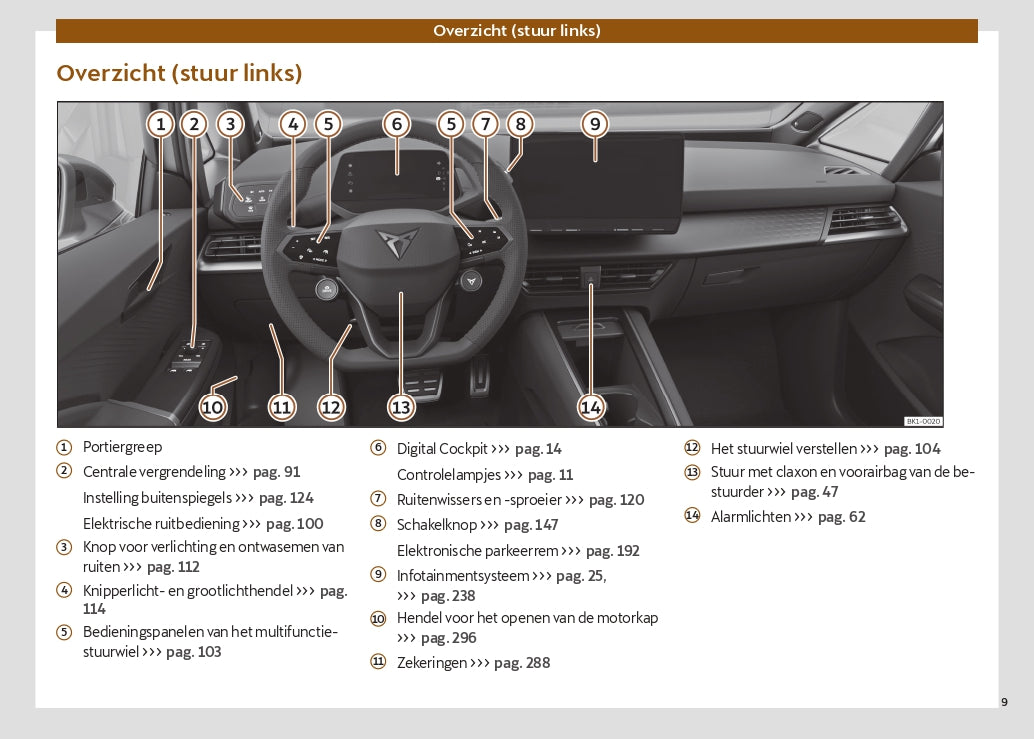 Overzicht (stuur links)

Overzicht (stuur links)

1 2 3 4 5 6 5 7 8 9

10 11 12 13 14

BK1-0020

1 Portiergreep
2 Centrale vergrendeling ››› pag. 91
Instelling buitenspiegels ››› pag. 124
Elektrische ruitbediening ››› pag. 100
3 Knop voor verlichting en ontwasemen van ruiten ››› pag. 112
4 Knipperlicht- en grootlichthendel ››› pag. 114
5 Bedieningspanelen van het multifunctiestuurwiel ››› pag. 103

6 Digital Cockpit ››› pag. 14
Controlelampjes ››› pag. 11
7 Ruitenwissers en -sproeier ››› pag. 120
8 Schakelknop ››› pag. 147
Elektronische parkeerrem ››› pag. 192
9 Infotainmentsysteem ››› pag. 25, ››› pag. 238
10 Hendel voor het openen van de motorkap ››› pag. 296
11 Zekeringen ››› pag. 288

12 Het stuurwiel verstellen ››› pag. 104
13 Stuur met claxon en voorairbag van de bestuurder ››› pag. 47
14 Alarmlichten ››› pag. 62

9