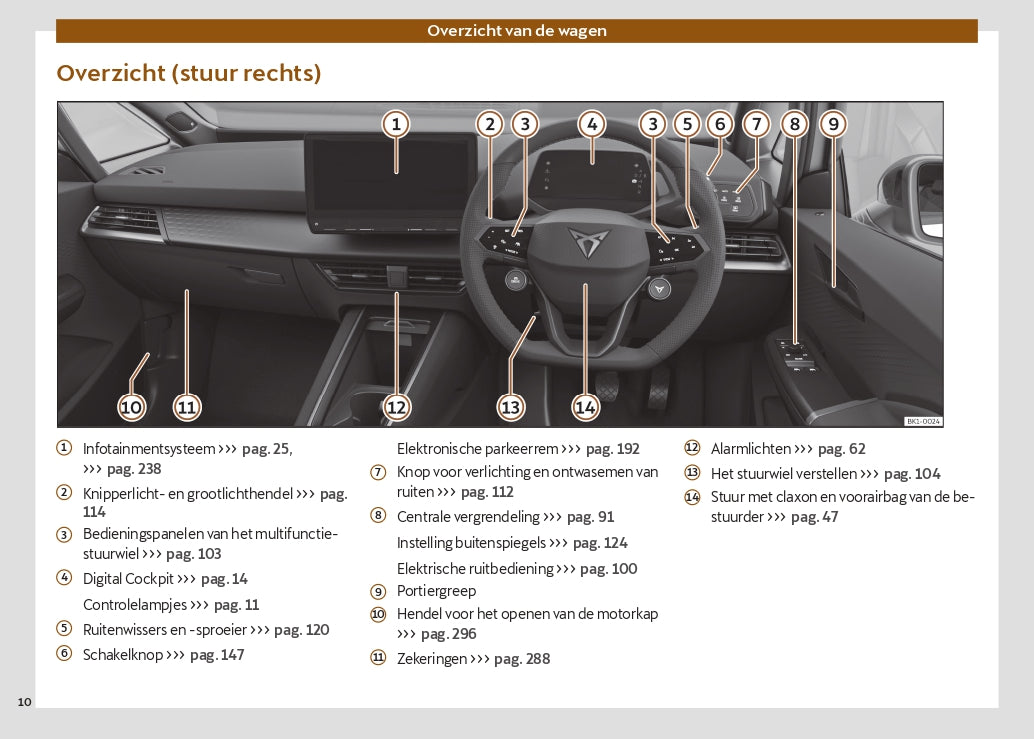 Overzicht van de wagen

Overzicht (stuur rechts)

1 2 3 4 3 5 6 7 8 9

10 11 12 13 14

BK1-0024

1 Infotainmentsysteem ››› pag. 25, ››› pag. 238

2 Knipperlicht- en grootlichthendel ››› pag. 114

3 Bedieningspanelen van het multifunctiestuurwiel ››› pag. 103

4 Digital Cockpit ››› pag. 14

Controlelampjes ››› pag. 11

5 Ruitenwissers en -sproeier ››› pag. 120

6 Schakelknop ››› pag. 147

Elektronische parkeerrem ››› pag. 192

7 Knop voor verlichting en ontwasemen van ruiten ››› pag. 112

8 Centrale vergrendeling ››› pag. 91

Instelling buitenspiegels ››› pag. 124

Elektrische ruitbediening ››› pag. 100

9 Portiergreep

10 Hendel voor het openen van de motorkap ››› pag. 296

11 Zekeringen ››› pag. 288

12 Alarmlichten ››› pag. 62

13 Het stuurwiel verstellen ››› pag. 104

14 Stuur met claxon en voorairbag van de bestuurder ››› pag. 47

10