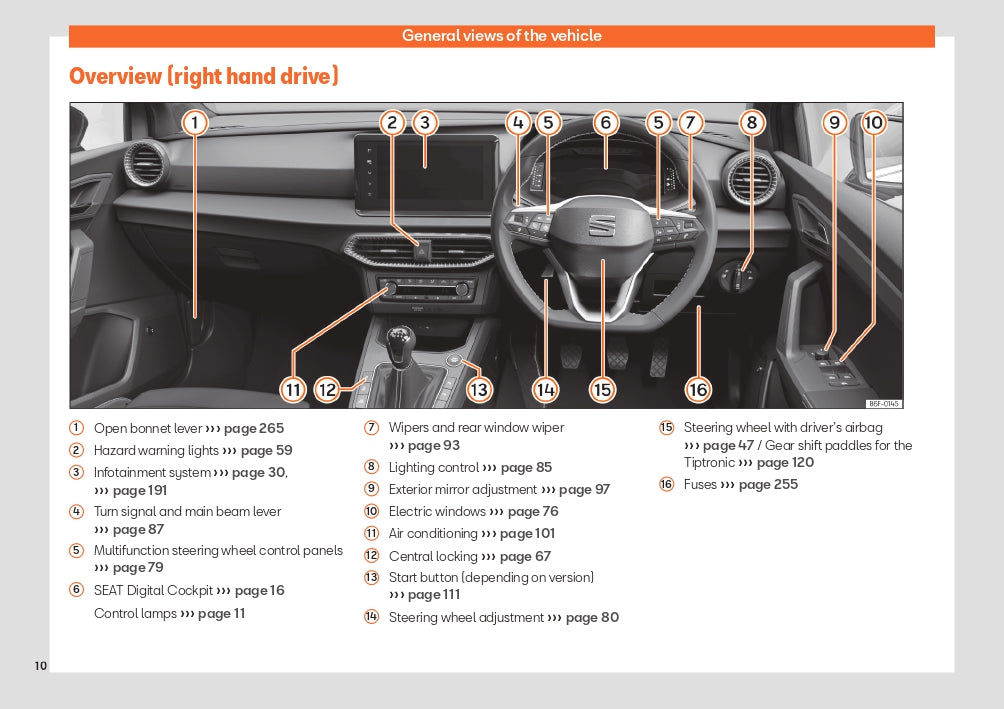 General views of the vehicle

Overview (right hand drive)

1 2 3 4 5 6 5 7 8 9 10

11 12 13 14 15 16

B6F-0145

1 Open bonnet lever ››› page 265
2 Hazard warning lights ››› page 59
3 Infotainment system ››› page 30, ››› page 191
4 Turn signal and main beam lever ››› page 87
5 Multifunction steering wheel control panels ››› page 79
6 SEAT Digital Cockpit ››› page 16
Control lamps ››› page 11

7 Wipers and rear window wiper ››› page 93
8 Lighting control ››› page 85
9 Exterior mirror adjustment ››› page 97
10 Electric windows ››› page 76
11 Air conditioning ››› page 101
12 Central locking ››› page 67
13 Start button (depending on version) ››› page 111
14 Steering wheel adjustment ››› page 80

15 Steering wheel with driver's airbag ››› page 47 / Gear shift paddles for the Tiptronic ››› page 120
16 Fuses ››› page 255

10