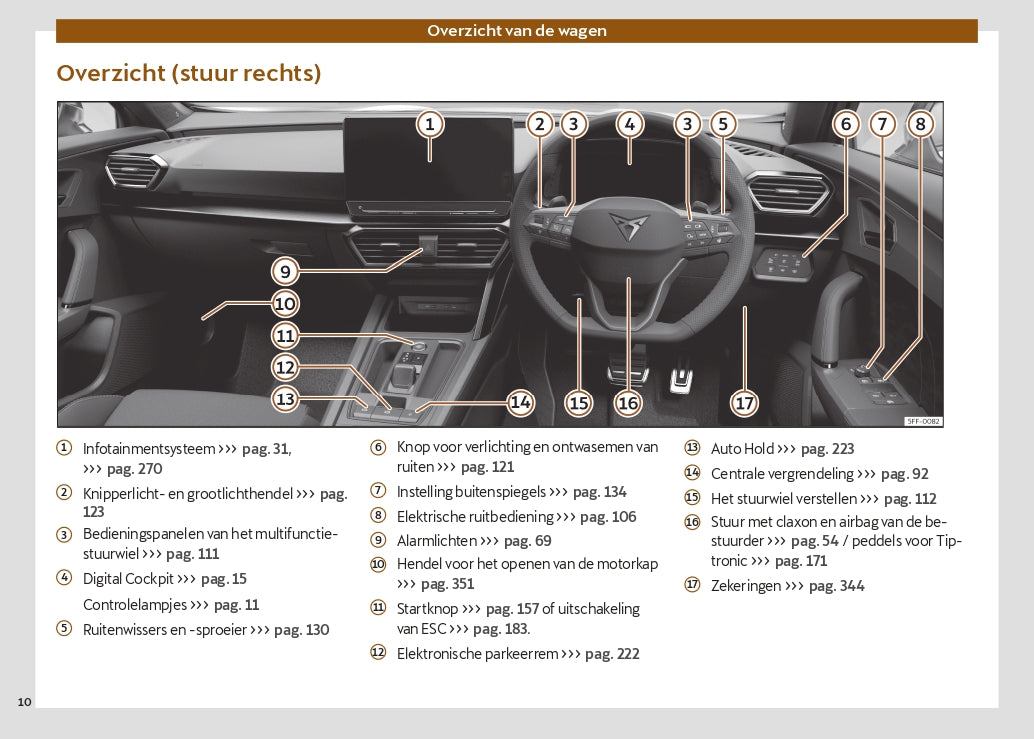 Overzicht van de wagen

Overzicht (stuur rechts)

1 2 3 4 3 5 6 7 8
9
10
11
12
13 14 15 16 17
5FF-0082

① Infotainmentsysteem ››› pag. 31, ››› pag. 270
② Knipperlicht- en grootlichthendel ››› pag. 123
③ Bedieningspanelen van het multifunctiestuurwiel ››› pag. 111
④ Digital Cockpit ››› pag. 15
Controlelampjes ››› pag. 11
⑤ Ruitenwissers en -sproeier ››› pag. 130

⑥ Knop voor verlichting en ontwasemen van ruiten ››› pag. 121
⑦ Instelling buitenspiegels ››› pag. 134
⑧ Elektrische ruitbediening ››› pag. 106
⑨ Alarmlichten ››› pag. 69
⑩ Hendel voor het openen van de motorkap ››› pag. 351
⑪ Startknop ››› pag. 157 of uitschakeling van ESC ››› pag. 183.
⑫ Elektronische parkeerrem ››› pag. 222

⑬ Auto Hold ››› pag. 223
⑭ Centrale vergrendeling ››› pag. 92
⑮ Het stuurwiel verstellen ››› pag. 112
⑯ Stuur met claxon en airbag van de bestuurder ››› pag. 54 / peddels voor Tiptronic ››› pag. 171
⑰ Zekeringen ››› pag. 344

10