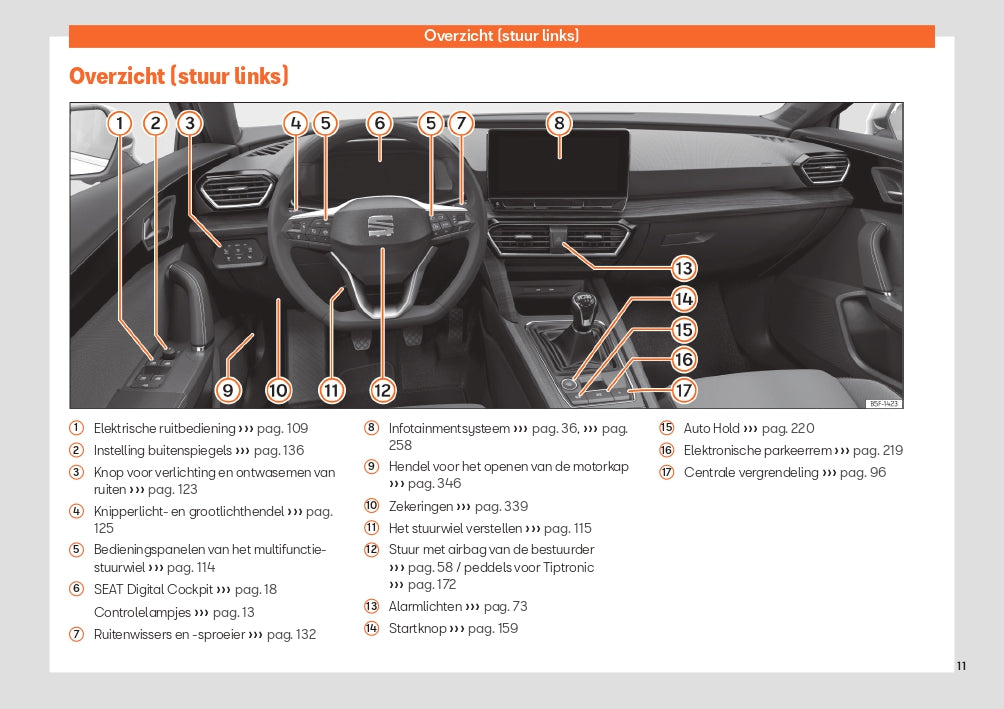 Overzicht (stuur links)

Overzicht (stuur links)

1 2 3 4 5 6 5 7 8 13 14 15 16 17 9 10 11 12

B5F-1423

① Elektrische ruitbediening ››› pag. 109
② Instelling buitenspiegels ››› pag. 136
③ Knop voor verlichting en ontwasemen van ruiten ››› pag. 123
④ Knipperlicht- en grootlichthendel ››› pag. 125
⑤ Bedieningspanelen van het multifunctiestuurwiel ››› pag. 114
⑥ SEAT Digital Cockpit ››› pag. 18
Controlelampjes ››› pag. 13
⑦ Ruitenwissers en -sproeier ››› pag. 132

⑧ Infotainmentsysteem ››› pag. 36, ››› pag. 258
⑨ Hendel voor het openen van de motorkap ››› pag. 346
⑩ Zekeringen ››› pag. 339
⑪ Het stuurwiel verstellen ››› pag. 115
⑫ Stuur met airbag van de bestuurder ››› pag. 58 / peddels voor Tiptronic ››› pag. 172
⑬ Alarmlichten ››› pag. 73
⑭ Startknop ››› pag. 159

⑮ Auto Hold ››› pag. 220
⑯ Elektronische parkeerrem ››› pag. 219
⑰ Centrale vergrendeling ››› pag. 96

11