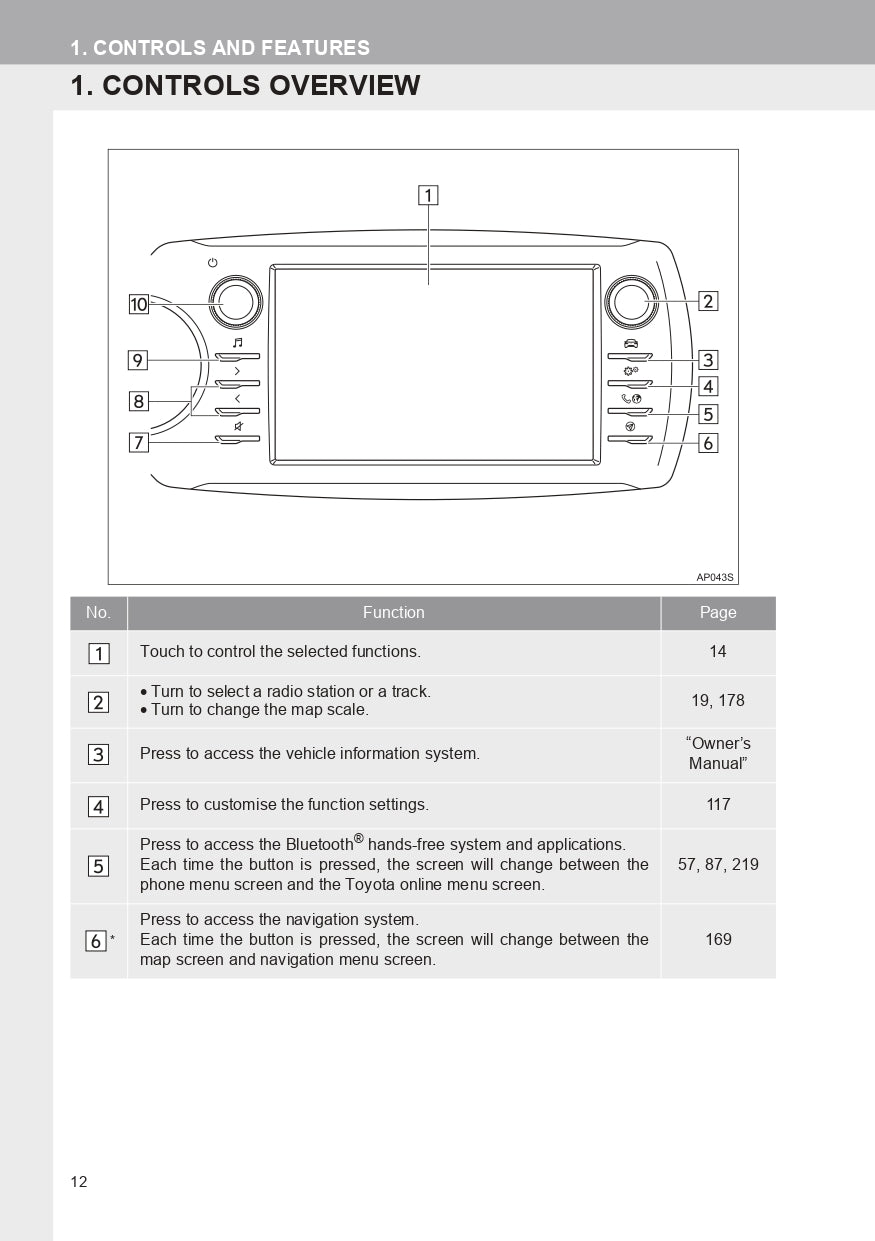 1. CONTROLS AND FEATURES

1. CONTROLS OVERVIEW

1

10

2

9

3

4

8

5

7

6

AP043S

| No. | Function | Page |
|---|---|---|
| 1 | Touch to control the selected functions. | 14 |
| 2 | • Turn to select a radio station or a track. • Turn to change the map scale. | 19, 178 |
| 3 | Press to access the vehicle information system. | “Owner’s Manual” |
| 4 | Press to customise the function settings. | 117 |
| 5 | Press to access the Bluetooth® hands-free system and applications. Each time the button is pressed, the screen will change between the phone menu screen and the Toyota online menu screen. | 57, 87, 219 |
| 6 * | Press to access the navigation system. Each time the button is pressed, the screen will change between the map screen and navigation menu screen. | 169 |

12