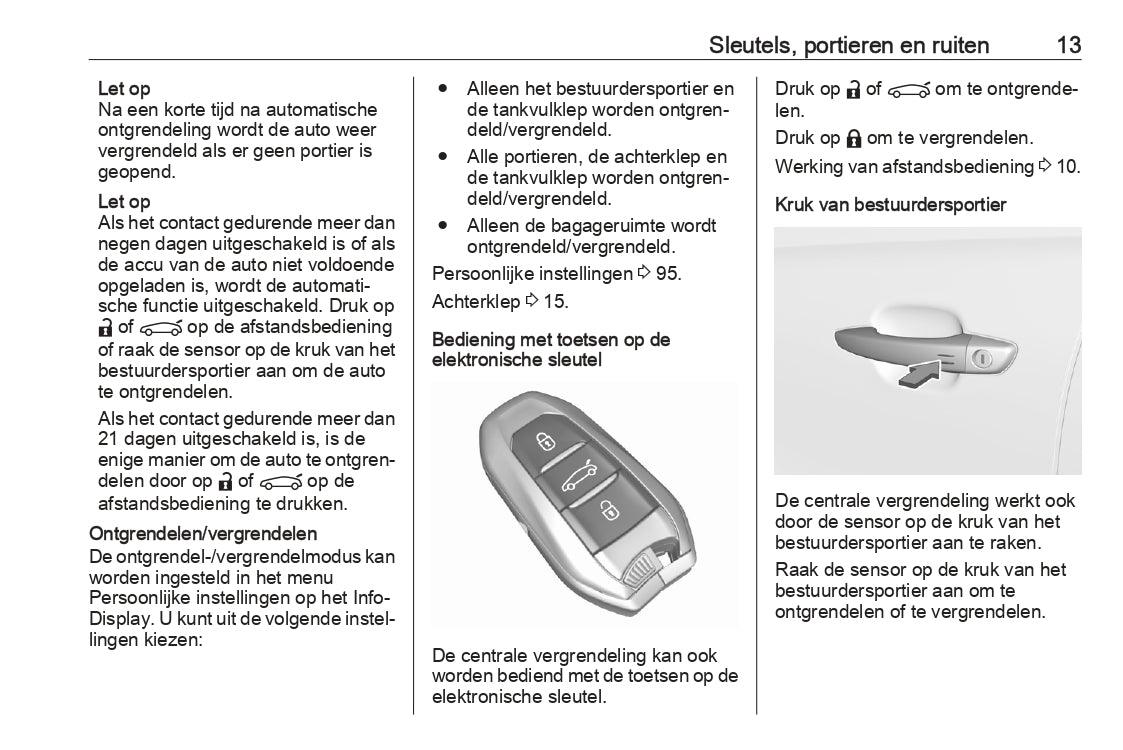 Sleutels, portieren en ruiten 13

Let op
Na een korte tijd na automatische ontgrendeling wordt de auto weer vergrendeld als er geen portier is geopend.

Let op
Als het contact gedurende meer dan negen dagen uitgeschakeld is of als de accu van de auto niet voldoende opgeladen is, wordt de automatische functie uitgeschakeld. Druk op of op de afstandsbediening of raak de sensor op de kruk van het bestuurdersportier aan om de auto te ontgrendelen.

Als het contact gedurende meer dan 21 dagen uitgeschakeld is, is de enige manier om de auto te ontgrendelen door op of op de afstandsbediening te drukken.

Ontgrendelen/vergrendelen
De ontgrendel-/vergrendelmodus kan worden ingesteld in het menu Persoonlijke instellingen op het Info-Display. U kunt uit de volgende instellingen kiezen:

● Alleen het bestuurdersportier en de tankvulklep worden ontgrendeld/vergrendeld.
● Alle portieren, de achterklep en de tankvulklep worden ontgrendeld/vergrendeld.
● Alleen de bagageruimte wordt ontgrendeld/vergrendeld.

Persoonlijke instellingen ⇨ 95.

Achterklep ⇨ 15.

Bediening met toetsen op de elektronische sleutel

De centrale vergrendeling kan ook worden bediend met de toetsen op de elektronische sleutel.

Druk op of om te ontgrendelen.

Druk op om te vergrendelen.

Werking van afstandsbediening ⇨ 10.

Kruk van bestuurdersportier

De centrale vergrendeling werkt ook door de sensor op de kruk van het bestuurdersportier aan te raken.

Raak de sensor op de kruk van het bestuurdersportier aan om te ontgrendelen of te vergrendelen.