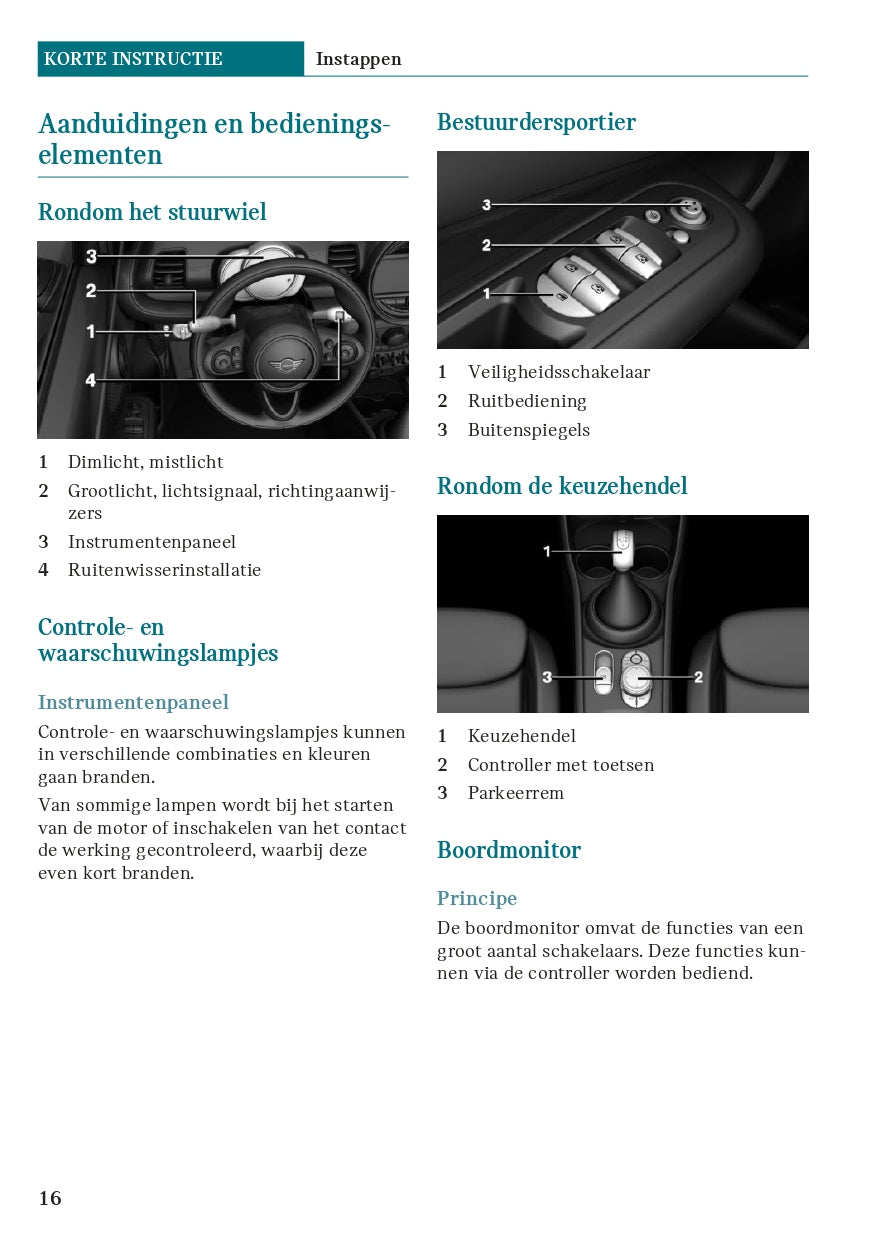 KORTE INSTRUCTIE Instappen

Aanduidingen en bedieningselementen

Rondom het stuurwiel

3
2
1
4

1 Dimlicht, mistlicht
2 Grootlicht, lichtsignaal, richtingaanwijzers
3 Instrumentenpaneel
4 Ruitenwisserinstallatie

Controle- en waarschuwingslampjes

Instrumentenpaneel

Controle- en waarschuwingslampjes kunnen in verschillende combinaties en kleuren gaan branden.

Van sommige lampen wordt bij het starten van de motor of inschakelen van het contact de werking gecontroleerd, waarbij deze even kort branden.

Bestuurdersportier

3
2
1

1 Veiligheidsschakelaar
2 Ruitbediening
3 Buitenspiegels

Rondom de keuzehendel

1
3
2

1 Keuzehendel
2 Controller met toetsen
3 Parkeerrem

Boordmonitor

Principe

De boordmonitor omvat de functies van een groot aantal schakelaars. Deze functies kunnen via de controller worden bediend.

16