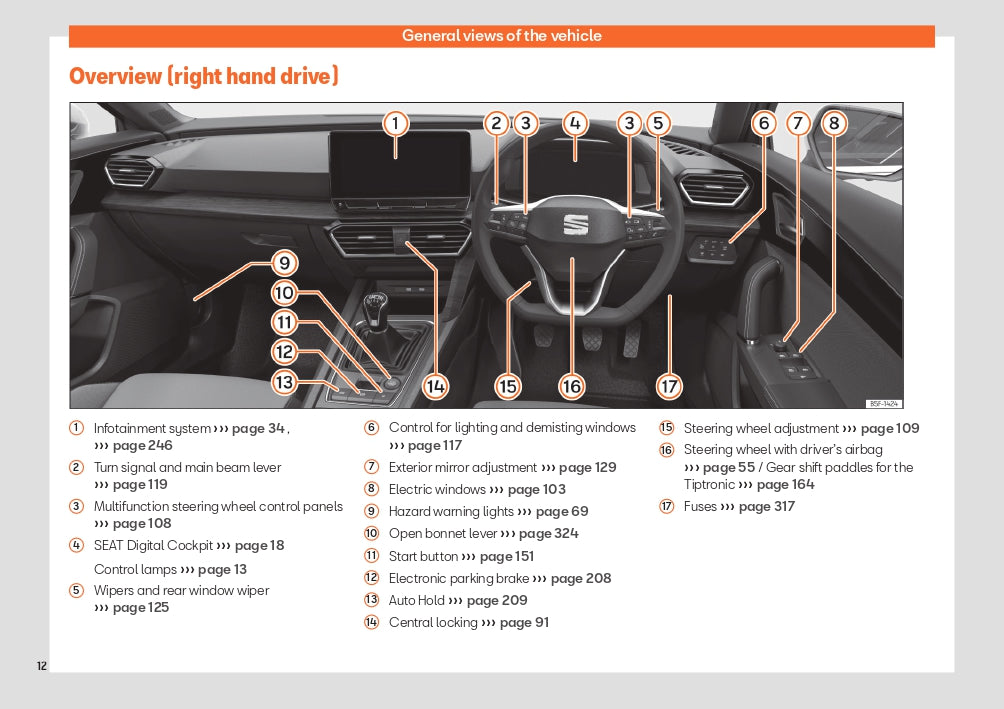 General views of the vehicle

Overview (right hand drive)

1 2 3 4 3 5 6 7 8 9 10 11 12 13 14 15 16 17

B5F-1424

① Infotainment system ››› page 34, ››› page 246
② Turn signal and main beam lever ››› page 119
③ Multifunction steering wheel control panels ››› page 108
④ SEAT Digital Cockpit ››› page 18
Control lamps ››› page 13
⑤ Wipers and rear window wiper ››› page 125

⑥ Control for lighting and demisting windows ››› page 117
⑦ Exterior mirror adjustment ››› page 129
⑧ Electric windows ››› page 103
⑨ Hazard warning lights ››› page 69
⑩ Open bonnet lever ››› page 324
⑪ Start button ››› page 151
⑫ Electronic parking brake ››› page 208
⑬ Auto Hold ››› page 209
⑭ Central locking ››› page 91

⑮ Steering wheel adjustment ››› page 109
⑯ Steering wheel with driver's airbag ››› page 55 / Gear shift paddles for the Tiptronic ››› page 164
⑰ Fuses ››› page 317

12