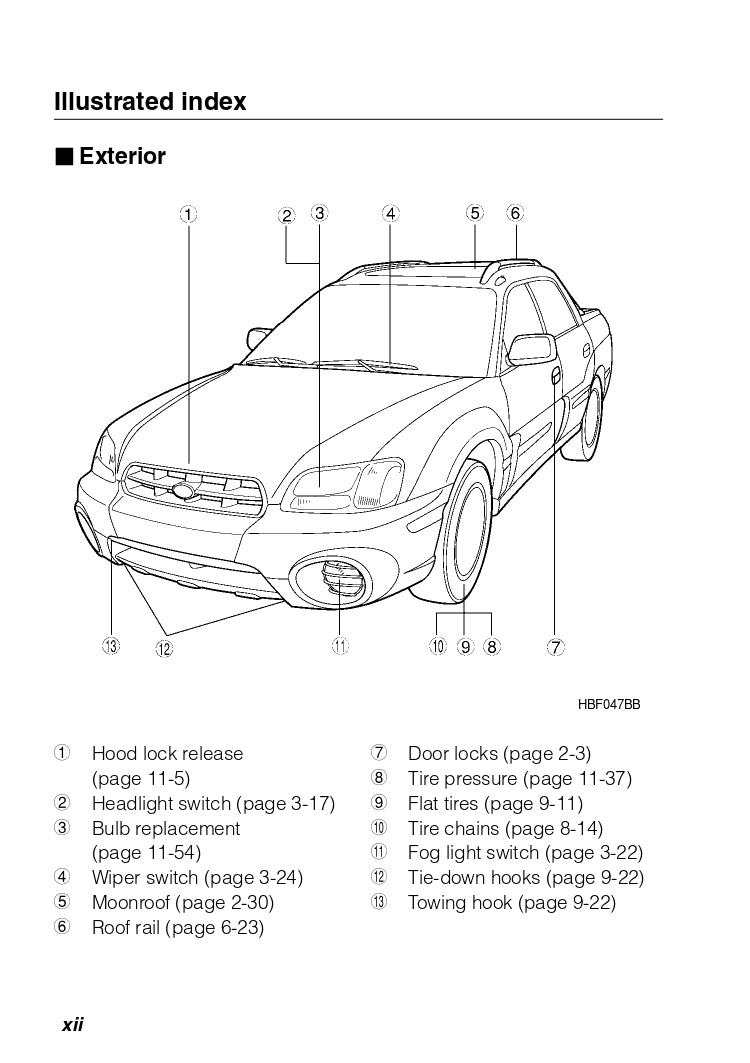 Illustrated index

■ Exterior

① ② ③ ④ ⑤ ⑥

⑬ ⑫ ⑪ ⑩ ⑨ ⑧ ⑦

HBF047BB

① Hood lock release (page 11-5)
② Headlight switch (page 3-17)
③ Bulb replacement (page 11-54)
④ Wiper switch (page 3-24)
⑤ Moonroof (page 2-30)
⑥ Roof rail (page 6-23)

⑦ Door locks (page 2-3)
⑧ Tire pressure (page 11-37)
⑨ Flat tires (page 9-11)
⑩ Tire chains (page 8-14)
⑪ Fog light switch (page 3-22)
⑫ Tie-down hooks (page 9-22)
⑬ Towing hook (page 9-22)

xii