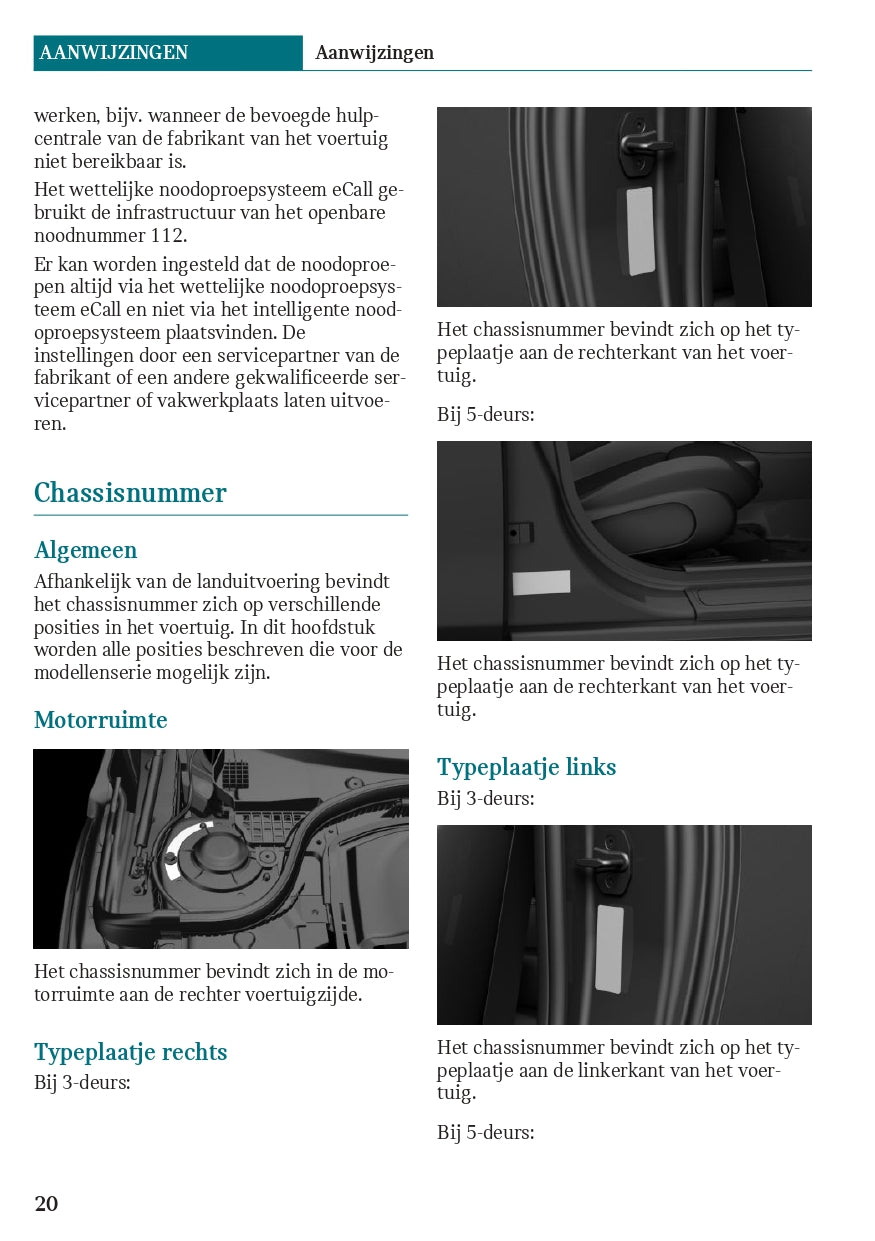 AANWIJZINGEN Aanwijzingen

werken, bijv. wanneer de bevoegde hulpcentrale van de fabrikant van het voertuig niet bereikbaar is.

Het wettelijke noodoproepsysteem eCall gebruikt de infrastructuur van het openbare noodnummer 112.

Er kan worden ingesteld dat de noodoproepen altijd via het wettelijke noodoproepsysteem eCall en niet via het intelligente noodoproepsysteem plaatsvinden. De instellingen door een servicepartner van de fabrikant of een andere gekwalificeerde servicepartner of vakwerkplaats laten uitvoeren.

Chassisnummer

Algemeen

Afhankelijk van de landuitvoering bevindt het chassisnummer zich op verschillende posities in het voertuig. In dit hoofdstuk worden alle posities beschreven die voor de modellenserie mogelijk zijn.

Motorruimte

Het chassisnummer bevindt zich in de motorruimte aan de rechter voertuigzijde.

Typeplaatje rechts

Bij 3-deurs:

Het chassisnummer bevindt zich op het typeplaatje aan de rechterkant van het voertuig.

Bij 5-deurs:

Het chassisnummer bevindt zich op het typeplaatje aan de rechterkant van het voertuig.

Typeplaatje links

Bij 3-deurs:

Het chassisnummer bevindt zich op het typeplaatje aan de linkerkant van het voertuig.

Bij 5-deurs:

20