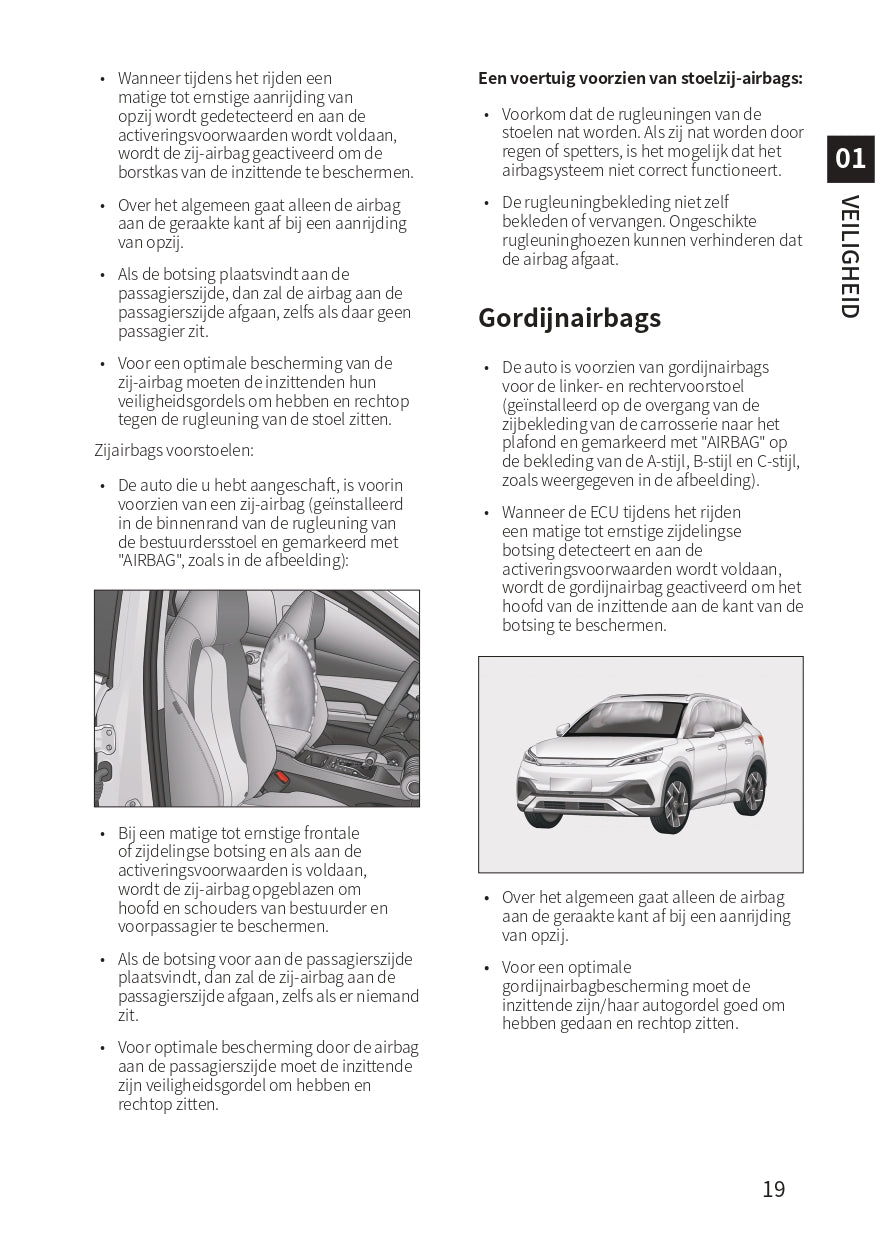 • Wanneer tijdens het rijden een matige tot ernstige aanrijding van opzij wordt gedetecteerd en aan de activeringsvoorwaarden wordt voldaan, wordt de zij-airbag geactiveerd om de borstkas van de inzittende te beschermen.

• Over het algemeen gaat alleen de airbag aan de geraakte kant af bij een aanrijding van opzij.

• Als de botsing plaatsvindt aan de passagierszijde, dan zal de airbag aan de passagierszijde afgaan, zelfs als daar geen passagier zit.

• Voor een optimale bescherming van de zij-airbag moeten de inzittenden hun veiligheidsgordels om hebben en rechtop tegen de rugleuning van de stoel zitten.

Zijairbags voorstoelen:

• De auto die u hebt aangeschaft, is voorin voorzien van een zij-airbag (geïnstalleerd in de binnenrand van de rugleuning van de bestuurdersstoel en gemarkeerd met "AIRBAG", zoals in de afbeelding):

• Bij een matige tot ernstige frontale of zijdelingse botsing en als aan de activeringsvoorwaarden is voldaan, wordt de zij-airbag opgeblazen om hoofd en schouders van bestuurder en voorpassagier te beschermen.

• Als de botsing voor aan de passagierszijde plaatsvindt, dan zal de zij-airbag aan de passagierszijde afgaan, zelfs als er niemand zit.

• Voor optimale bescherming door de airbag aan de passagierszijde moet de inzittende zijn veiligheidsgordel om hebben en rechtop zitten.

**Een voertuig voorzien van stoelzij-airbags:**

• Voorkom dat de rugleuningen van de stoelen nat worden. Als zij nat worden door regen of spetters, is het mogelijk dat het airbagsysteem niet correct functioneert.

• De rugleuningbekleding niet zelf bekleden of vervangen. Ongeschikte rugleuninghoezen kunnen verhinderen dat de airbag afgaat.

Gordijnairbags

• De auto is voorzien van gordijnairbags voor de linker- en rechtervoorstoel (geïnstalleerd op de overgang van de zijbekleding van de carrosserie naar het plafond en gemarkeerd met "AIRBAG" op de bekleding van de A-stijl, B-stijl en C-stijl, zoals weergegeven in de afbeelding).

• Wanneer de ECU tijdens het rijden een matige tot ernstige zijdelingse botsing detecteert en aan de activeringsvoorwaarden wordt voldaan, wordt de gordijnairbag geactiveerd om het hoofd van de inzittende aan de kant van de botsing te beschermen.

• Over het algemeen gaat alleen de airbag aan de geraakte kant af bij een aanrijding van opzij.

• Voor een optimale gordijnairbagbescherming moet de inzittende zijn/haar autogordel goed om hebben gedaan en rechtop zitten.

01
VEILIGHEID

19