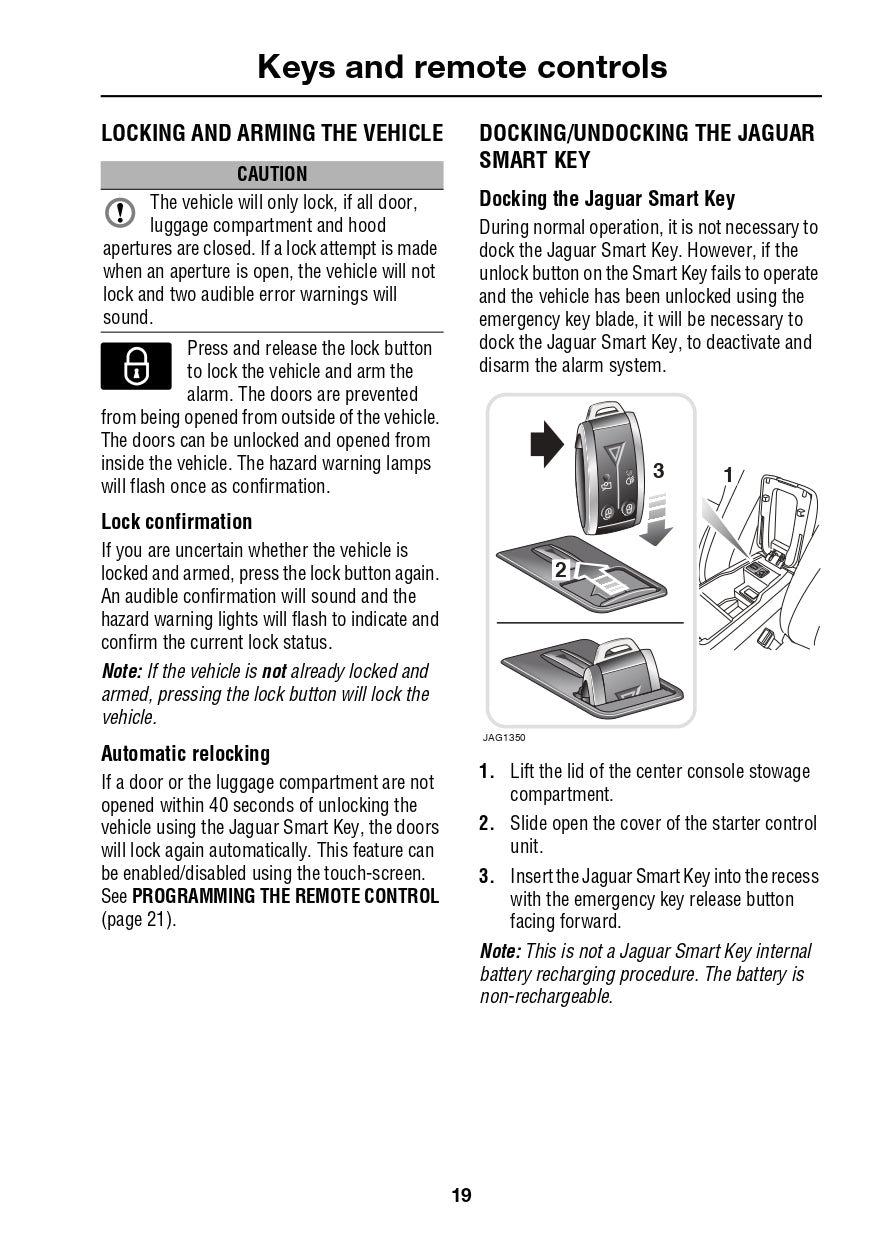 Keys and remote controls

LOCKING AND ARMING THE VEHICLE

CAUTION

The vehicle will only lock, if all door, luggage compartment and hood apertures are closed. If a lock attempt is made when an aperture is open, the vehicle will not lock and two audible error warnings will sound.

Press and release the lock button to lock the vehicle and arm the alarm. The doors are prevented from being opened from outside of the vehicle. The doors can be unlocked and opened from inside the vehicle. The hazard warning lamps will flash once as confirmation.

Lock confirmation

If you are uncertain whether the vehicle is locked and armed, press the lock button again. An audible confirmation will sound and the hazard warning lights will flash to indicate and confirm the current lock status.

Note: If the vehicle is not already locked and armed, pressing the lock button will lock the vehicle.

Automatic relocking

If a door or the luggage compartment are not opened within 40 seconds of unlocking the vehicle using the Jaguar Smart Key, the doors will lock again automatically. This feature can be enabled/disabled using the touch-screen. See PROGRAMMING THE REMOTE CONTROL (page 21).

DOCKING/UNDOCKING THE JAGUAR SMART KEY

Docking the Jaguar Smart Key

During normal operation, it is not necessary to dock the Jaguar Smart Key. However, if the unlock button on the Smart Key fails to operate and the vehicle has been unlocked using the emergency key blade, it will be necessary to dock the Jaguar Smart Key, to deactivate and disarm the alarm system.

3
1
2

JAG1350

1. Lift the lid of the center console stowage compartment.

2. Slide open the cover of the starter control unit.

3. Insert the Jaguar Smart Key into the recess with the emergency key release button facing forward.

Note: This is not a Jaguar Smart Key internal battery recharging procedure. The battery is non-rechargeable.

19