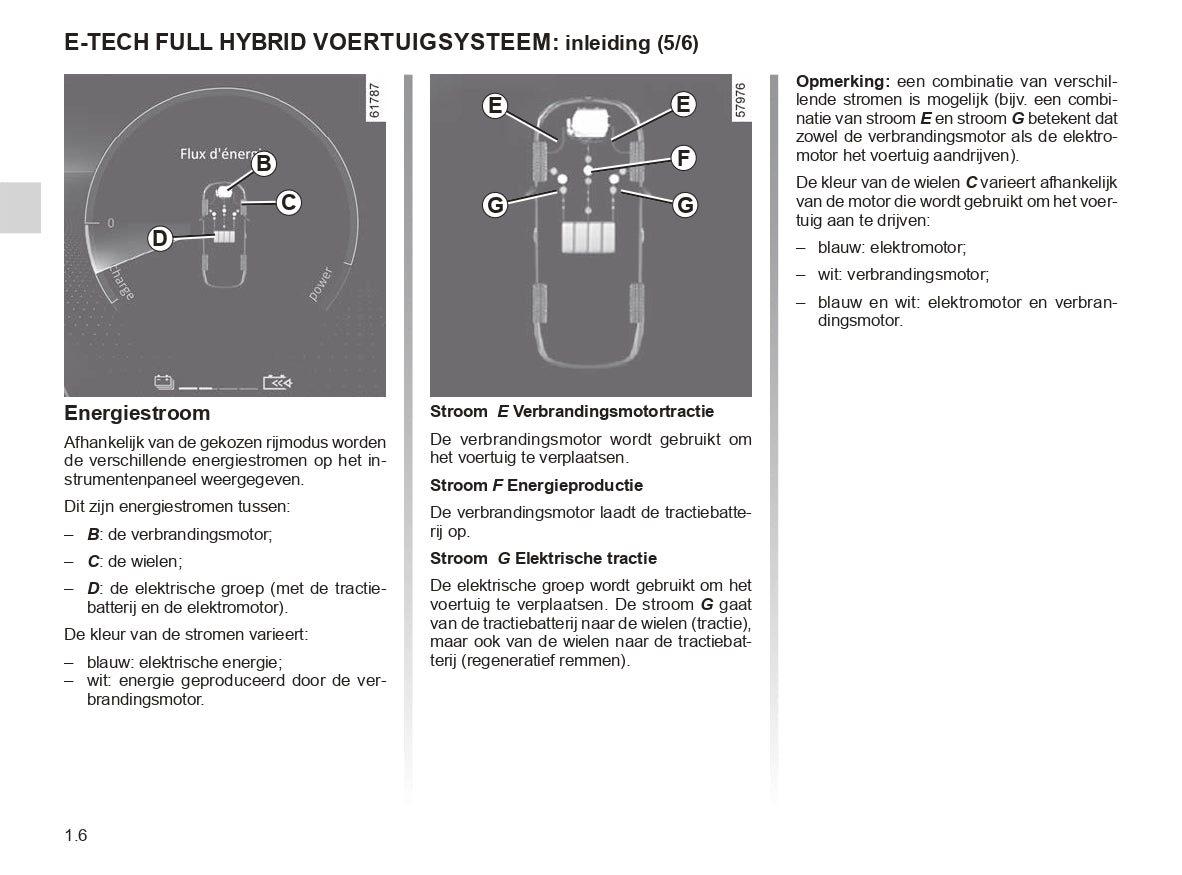 E-TECH FULL HYBRID VOERTUIGSYSTEEM: inleiding (5/6)

61787

Flux d'énergi

B

C

D

0

charge

power

Energiestroom

Afhankelijk van de gekozen rijmodus worden de verschillende energiestromen op het instrumentenpaneel weergegeven.

Dit zijn energiestromen tussen:

– B: de verbrandingsmotor;

– C: de wielen;

– D: de elektrische groep (met de tractiebatterij en de elektromotor).

De kleur van de stromen varieert:

– blauw: elektrische energie;
– wit: energie geproduceerd door de verbrandingsmotor.

57976

E

E

F

G

G

Stroom E Verbrandingsmotortractie

De verbrandingsmotor wordt gebruikt om het voertuig te verplaatsen.

Stroom F Energieproductie

De verbrandingsmotor laadt de tractiebatterij op.

Stroom G Elektrische tractie

De elektrische groep wordt gebruikt om het voertuig te verplaatsen. De stroom G gaat van de tractiebatterij naar de wielen (tractie), maar ook van de wielen naar de tractiebatterij (regeneratief remmen).

Opmerking: een combinatie van verschillende stromen is mogelijk (bijv. een combinatie van stroom E en stroom G betekent dat zowel de verbrandingsmotor als de elektromotor het voertuig aandrijven).

De kleur van de wielen C varieert afhankelijk van de motor die wordt gebruikt om het voertuig aan te drijven:

– blauw: elektromotor;

– wit: verbrandingsmotor;

– blauw en wit: elektromotor en verbrandingsmotor.

1.6