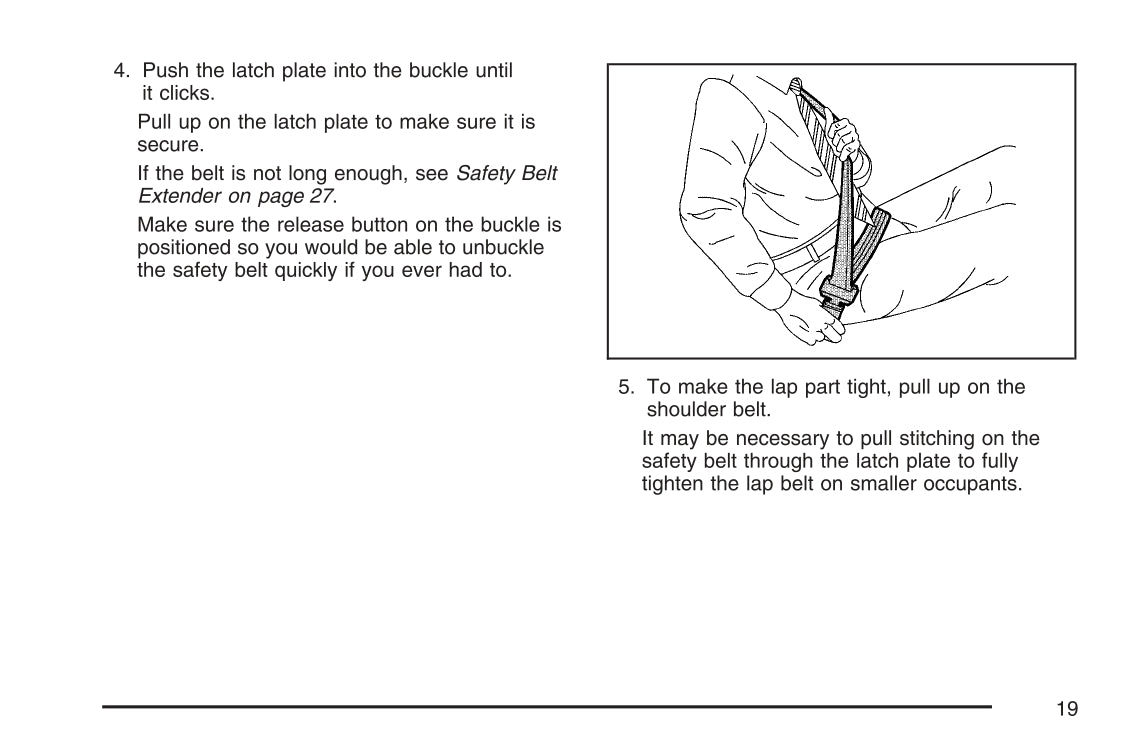 4. Push the latch plate into the buckle until it clicks.

Pull up on the latch plate to make sure it is secure.

If the belt is not long enough, see Safety Belt Extender on page 27.

Make sure the release button on the buckle is positioned so you would be able to unbuckle the safety belt quickly if you ever had to.

5. To make the lap part tight, pull up on the shoulder belt.

It may be necessary to pull stitching on the safety belt through the latch plate to fully tighten the lap belt on smaller occupants.

19