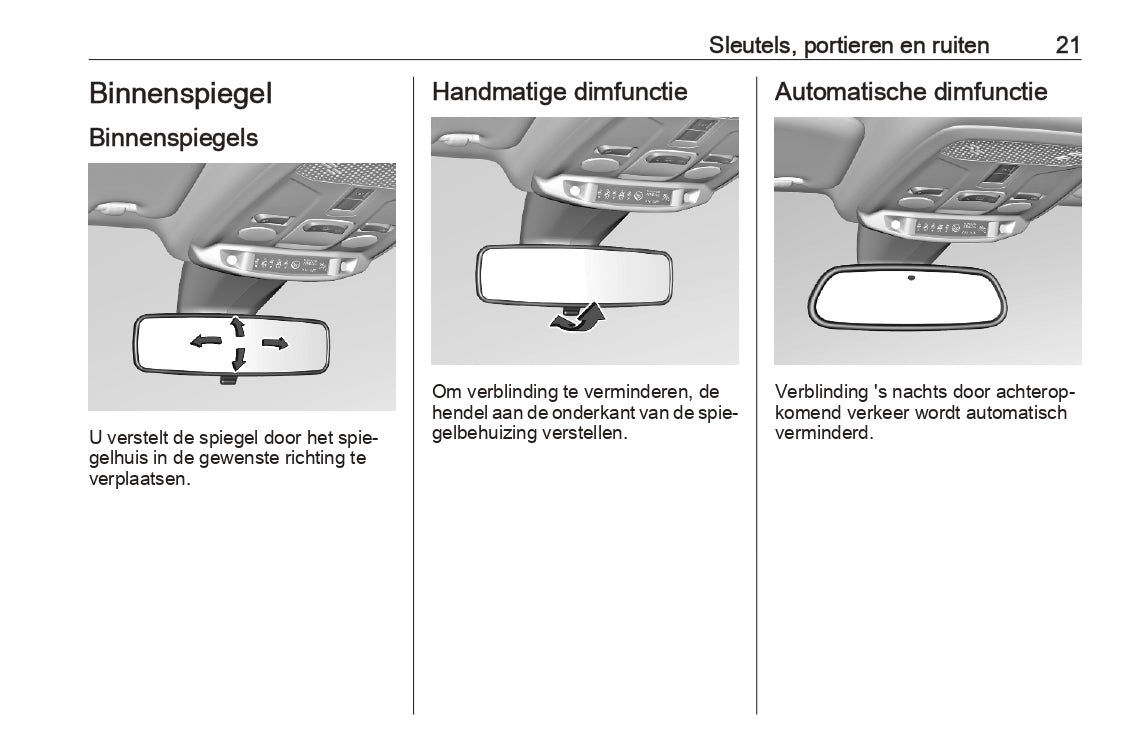 Sleutels, portieren en ruiten 21

Binnenspiegel

Binnenspiegels

U verstelt de spiegel door het spiegelhuis in de gewenste richting te verplaatsen.

Handmatige dimfunctie

Om verblinding te verminderen, de hendel aan de onderkant van de spiegelbehuizing verstellen.

Automatische dimfunctie

Verblinding 's nachts door achteropkomend verkeer wordt automatisch verminderd.