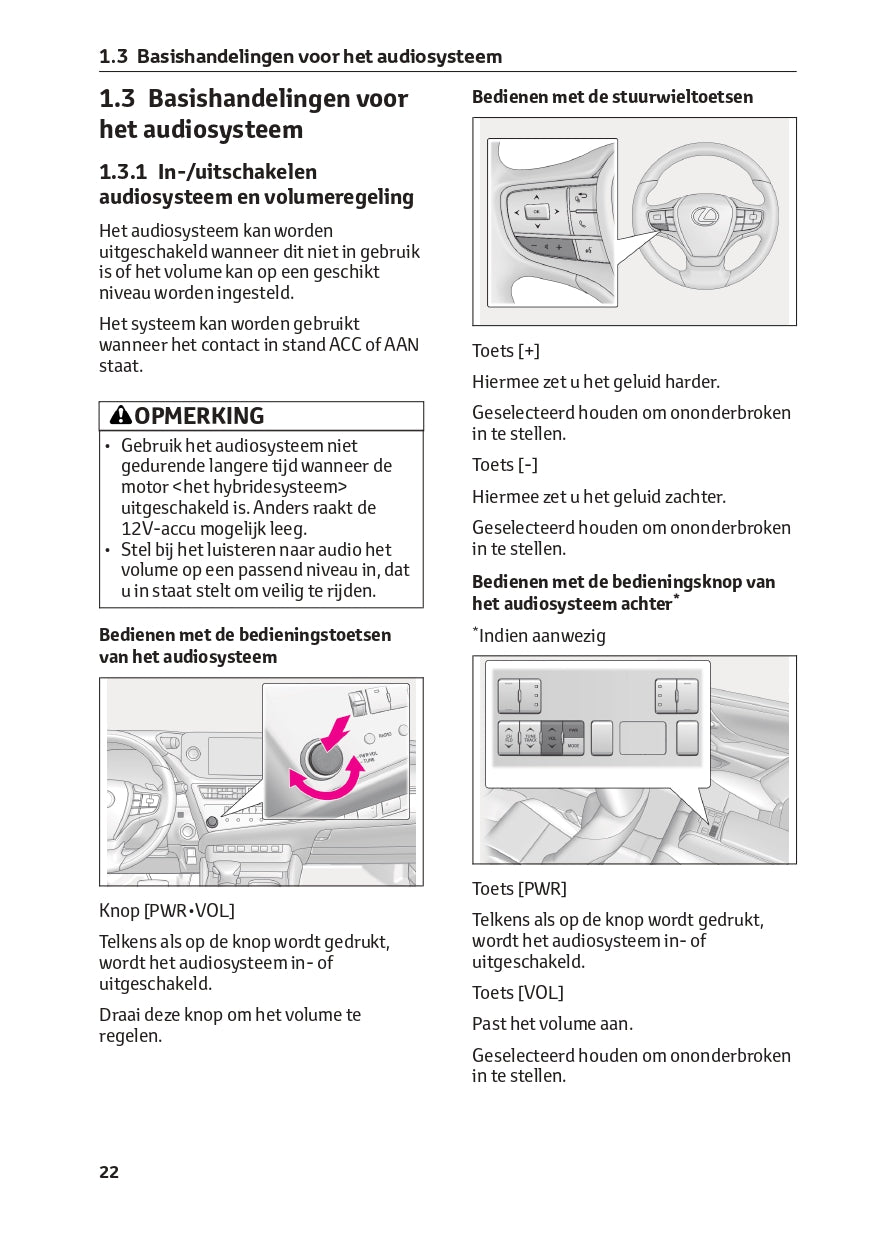 1.3 Basishandelingen voor het audiosysteem

1.3 Basishandelingen voor het audiosysteem

1.3.1 In-/uitschakelen audiosysteem en volumeregeling

Het audiosysteem kan worden uitgeschakeld wanneer dit niet in gebruik is of het volume kan op een geschikt niveau worden ingesteld.

Het systeem kan worden gebruikt wanneer het contact in stand ACC of AAN staat.

OPMERKING

• Gebruik het audiosysteem niet gedurende langere tijd wanneer de motor <het hybridesysteem> uitgeschakeld is. Anders raakt de 12V-accu mogelijk leeg.
• Stel bij het luisteren naar audio het volume op een passend niveau in, dat u in staat stelt om veilig te rijden.

Bedienen met de bedieningstoetsen van het audiosysteem

RADIO
PWR·VOL
TUNE

Knop [PWR•VOL]

Telkens als op de knop wordt gedrukt, wordt het audiosysteem in- of uitgeschakeld.

Draai deze knop om het volume te regelen.

Bedienen met de stuurwieltoetsen

OK

Toets [+]

Hiermee zet u het geluid harder.

Geselecteerd houden om ononderbroken in te stellen.

Toets [-]

Hiermee zet u het geluid zachter.

Geselecteerd houden om ononderbroken in te stellen.

Bedienen met de bedieningsknop van het audiosysteem achter*

*Indien aanwezig

TUNE TRACK
VOL
PWR
MODE

Toets [PWR]

Telkens als op de knop wordt gedrukt, wordt het audiosysteem in- of uitgeschakeld.

Toets [VOL]

Past het volume aan.

Geselecteerd houden om ononderbroken in te stellen.

22