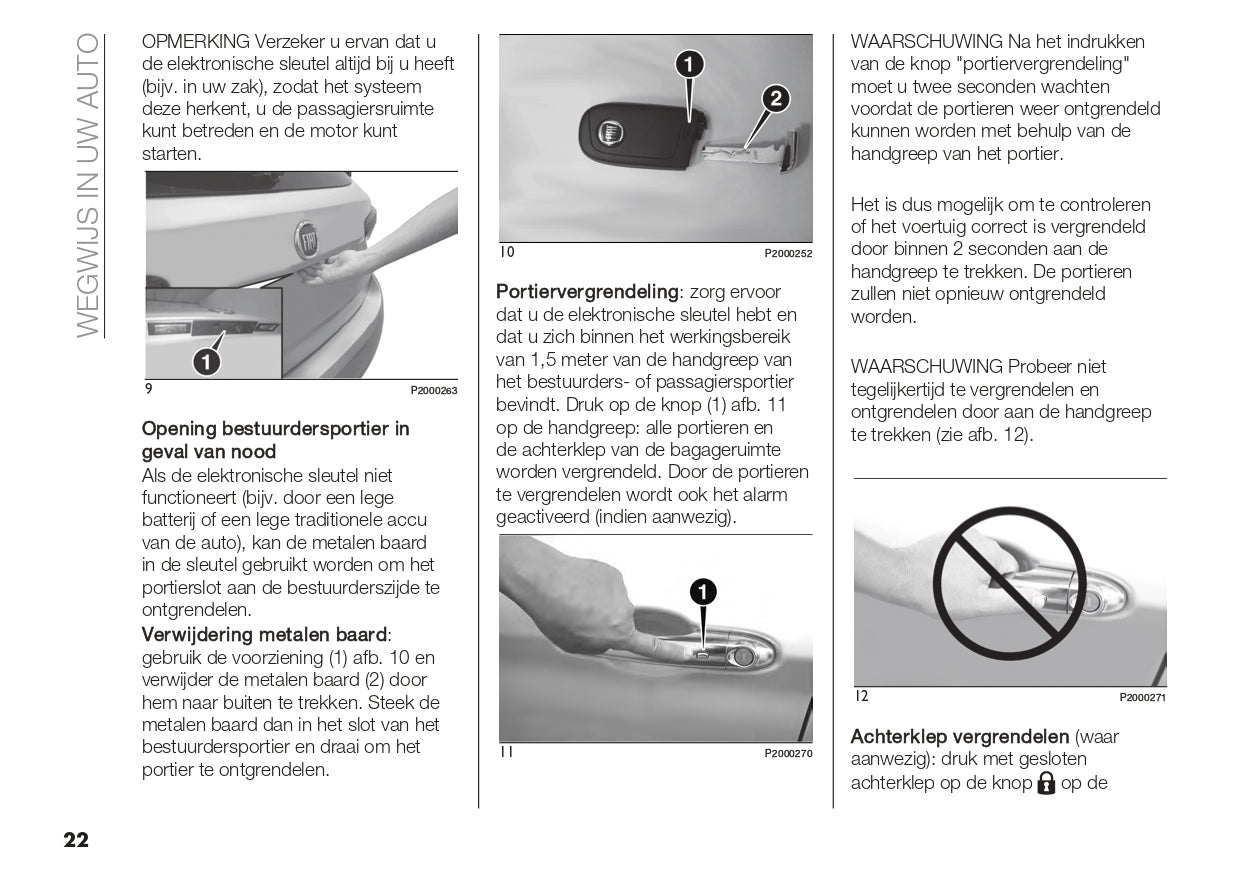 WEGWIJS IN UW AUTO

OPMERKING Verzeker u ervan dat u de elektronische sleutel altijd bij u heeft (bijv. in uw zak), zodat het systeem deze herkent, u de passagiersruimte kunt betreden en de motor kunt starten.

1

9 P2000263

Opening bestuurdersportier in geval van nood
Als de elektronische sleutel niet functioneert (bijv. door een lege batterij of een lege traditionele accu van de auto), kan de metalen baard in de sleutel gebruikt worden om het portierslot aan de bestuurderszijde te ontgrendelen.
Verwijdering metalen baard: gebruik de voorziening (1) afb. 10 en verwijder de metalen baard (2) door hem naar buiten te trekken. Steek de metalen baard dan in het slot van het bestuurdersportier en draai om het portier te ontgrendelen.

1
2

10 P2000252

Portiervergrendeling: zorg ervoor dat u de elektronische sleutel hebt en dat u zich binnen het werkingsbereik van 1,5 meter van de handgreep van het bestuurders- of passagiersportier bevindt. Druk op de knop (1) afb. 11 op de handgreep: alle portieren en de achterklep van de bagageruimte worden vergrendeld. Door de portieren te vergrendelen wordt ook het alarm geactiveerd (indien aanwezig).

1

11 P2000270

WAARSCHUWING Na het indrukken van de knop "portiervergrendeling" moet u twee seconden wachten voordat de portieren weer ontgrendeld kunnen worden met behulp van de handgreep van het portier.

Het is dus mogelijk om te controleren of het voertuig correct is vergrendeld door binnen 2 seconden aan de handgreep te trekken. De portieren zullen niet opnieuw ontgrendeld worden.

WAARSCHUWING Probeer niet tegelijkertijd te vergrendelen en ontgrendelen door aan de handgreep te trekken (zie afb. 12).

12 P2000271

Achterklep vergrendelen (waar aanwezig): druk met gesloten achterklep op de knop op de

22