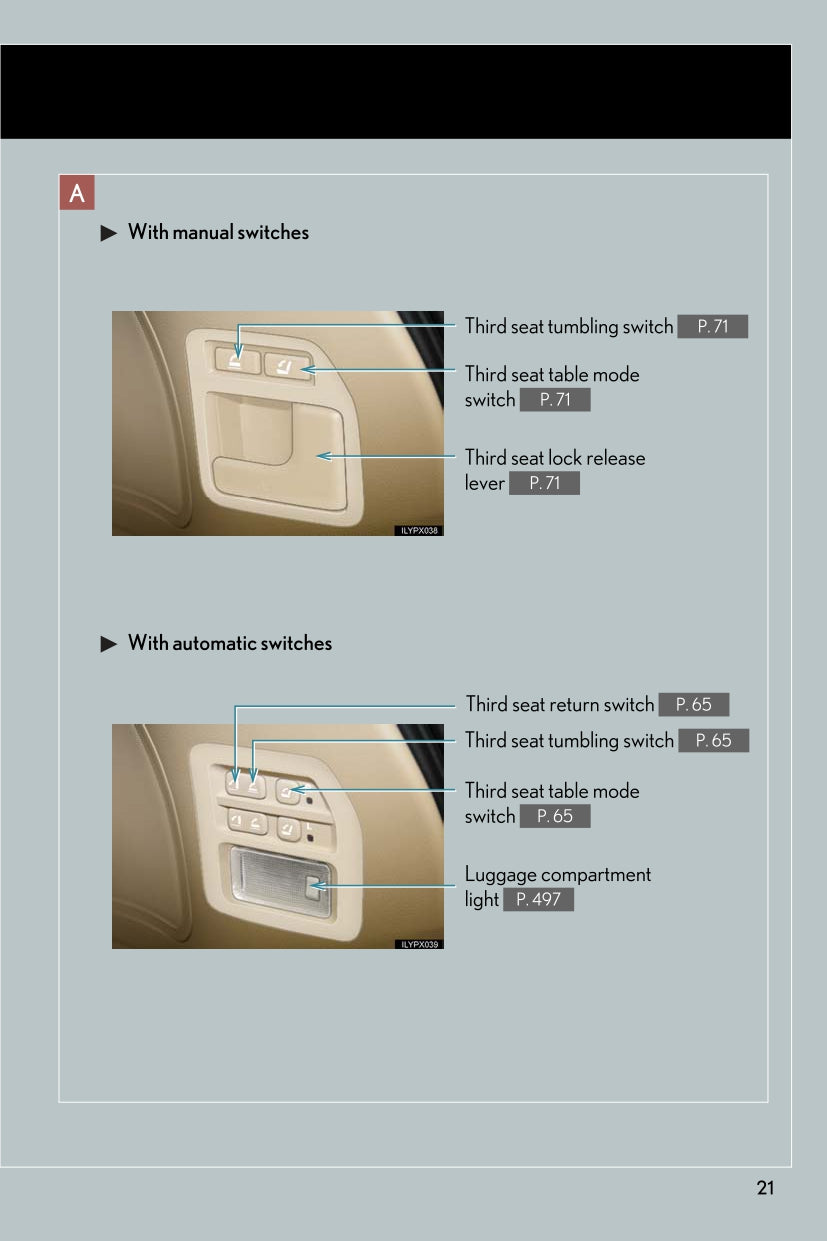 A

▶ With manual switches

Third seat tumbling switch P. 71

Third seat table mode switch P. 71

Third seat lock release lever P. 71

ILYPX038

▶ With automatic switches

Third seat return switch P. 65

Third seat tumbling switch P. 65

Third seat table mode switch P. 65

Luggage compartment light P. 497

ILYPX039

21