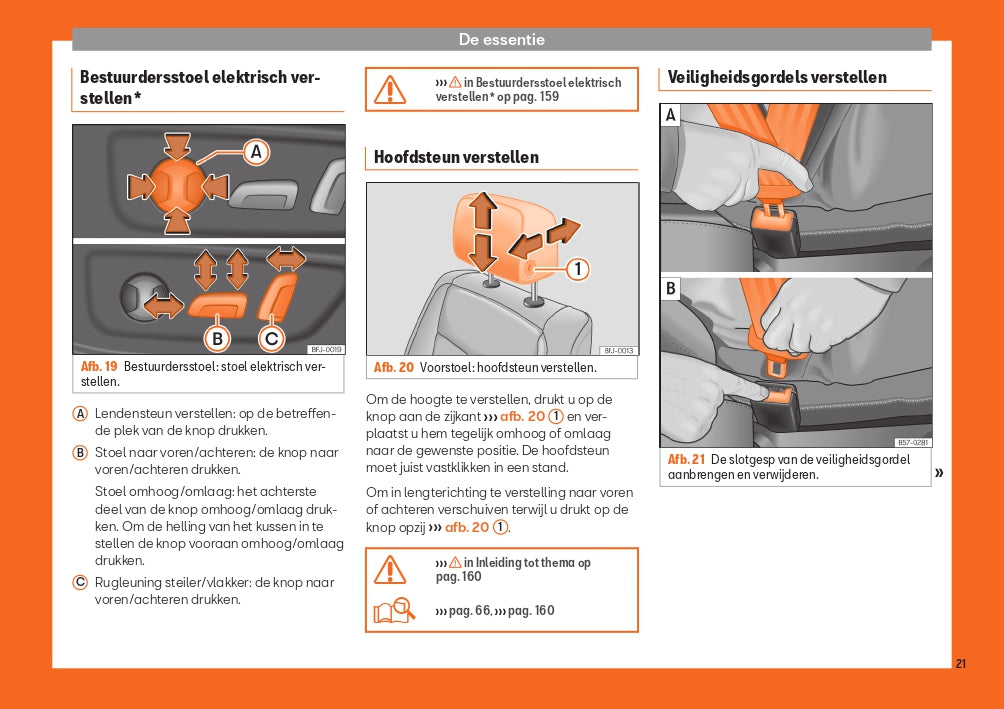 De essentie

Bestuurdersstoel elektrisch verstellen*

A

B

C

BFJ-0019

Afb. 19 Bestuurdersstoel: stoel elektrisch verstellen.

A Lendensteun verstellen: op de betreffende plek van de knop drukken.

B Stoel naar voren/achteren: de knop naar voren/achteren drukken.

Stoel omhoog/omlaag: het achterste deel van de knop omhoog/omlaag drukken. Om de helling van het kussen in te stellen de knop vooraan omhoog/omlaag drukken.

C Rugleuning steiler/vlakker: de knop naar voren/achteren drukken.

››› ⚠ in Bestuurdersstoel elektrisch verstellen* op pag. 159

Hoofdsteun verstellen

1

BFJ-0013

Afb. 20 Voorstoel: hoofdsteun verstellen.

Om de hoogte te verstellen, drukt u op de knop aan de zijkant ››› afb. 20 1 en verplaatst u hem tegelijk omhoog of omlaag naar de gewenste positie. De hoofdsteun moet juist vastklikken in een stand.

Om in lengterichting te verstelling naar voren of achteren verschuiven terwijl u drukt op de knop opzij ››› afb. 20 1.

››› ⚠ in Inleiding tot thema op pag. 160

››› pag. 66, ››› pag. 160

Veiligheidsgordels verstellen

A

B

B57-0281

Afb. 21 De slotgesp van de veiligheidsgordel aanbrengen en verwijderen.

»

21