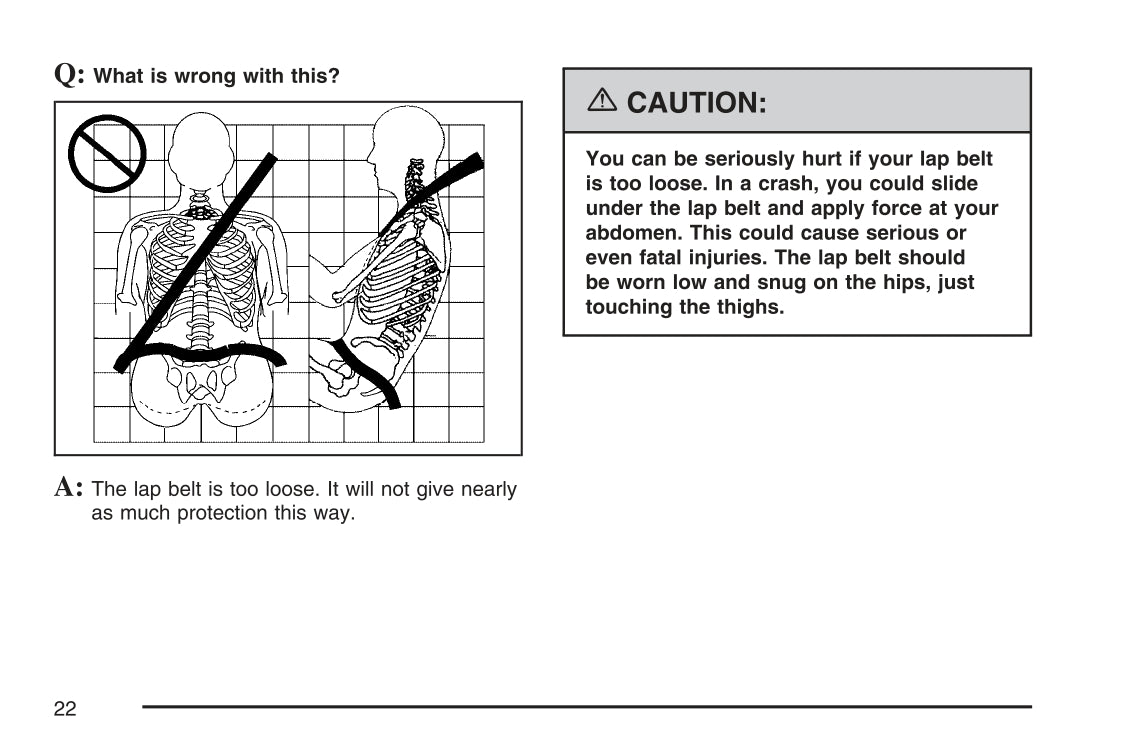 Q: What is wrong with this?

A: The lap belt is too loose. It will not give nearly as much protection this way.

⚠ CAUTION:

You can be seriously hurt if your lap belt is too loose. In a crash, you could slide under the lap belt and apply force at your abdomen. This could cause serious or even fatal injuries. The lap belt should be worn low and snug on the hips, just touching the thighs.

22