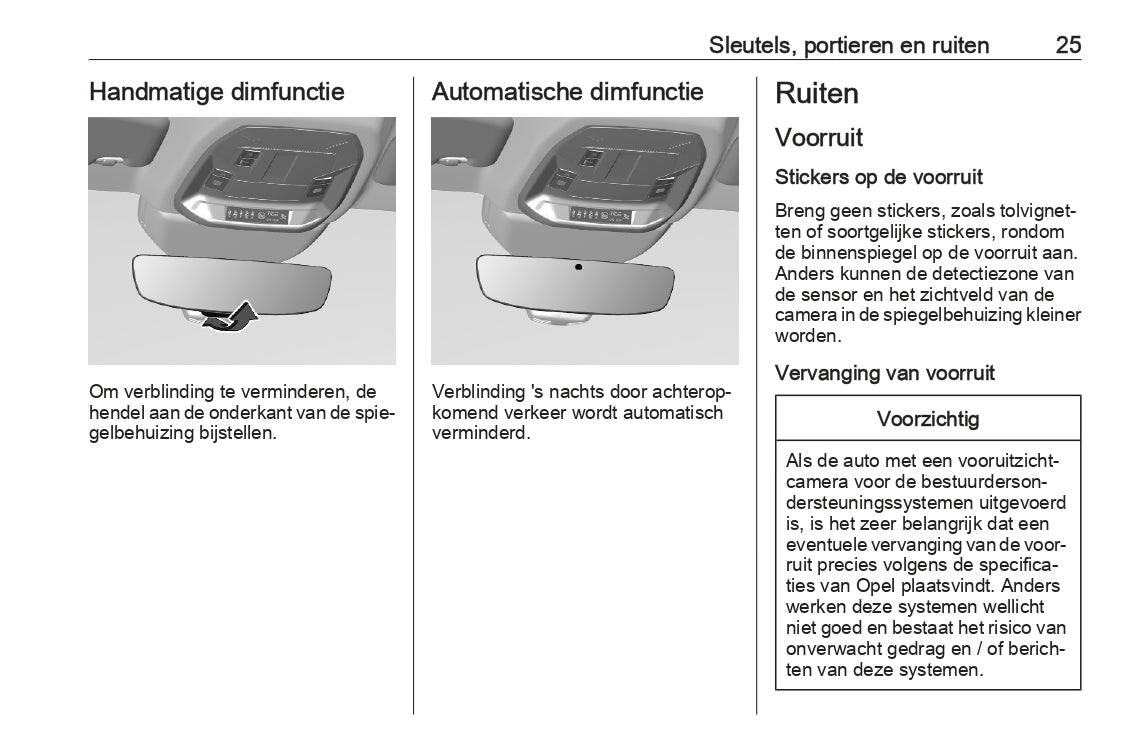 Sleutels, portieren en ruiten 25

Handmatige dimfunctie

Om verblinding te verminderen, de hendel aan de onderkant van de spiegelbehuizing bijstellen.

Automatische dimfunctie

Verblinding 's nachts door achteropkomend verkeer wordt automatisch verminderd.

Ruiten

Voorruit

Stickers op de voorruit

Breng geen stickers, zoals tolvignetten of soortgelijke stickers, rondom de binnenspiegel op de voorruit aan. Anders kunnen de detectiezone van de sensor en het zichtveld van de camera in de spiegelbehuizing kleiner worden.

Vervanging van voorruit

Voorzichtig

Als de auto met een vooruitzichtcamera voor de bestuurdersondersteuningssystemen uitgevoerd is, is het zeer belangrijk dat een eventuele vervanging van de voorruit precies volgens de specificaties van Opel plaatsvindt. Anders werken deze systemen wellicht niet goed en bestaat het risico van onverwacht gedrag en / of berichten van deze systemen.