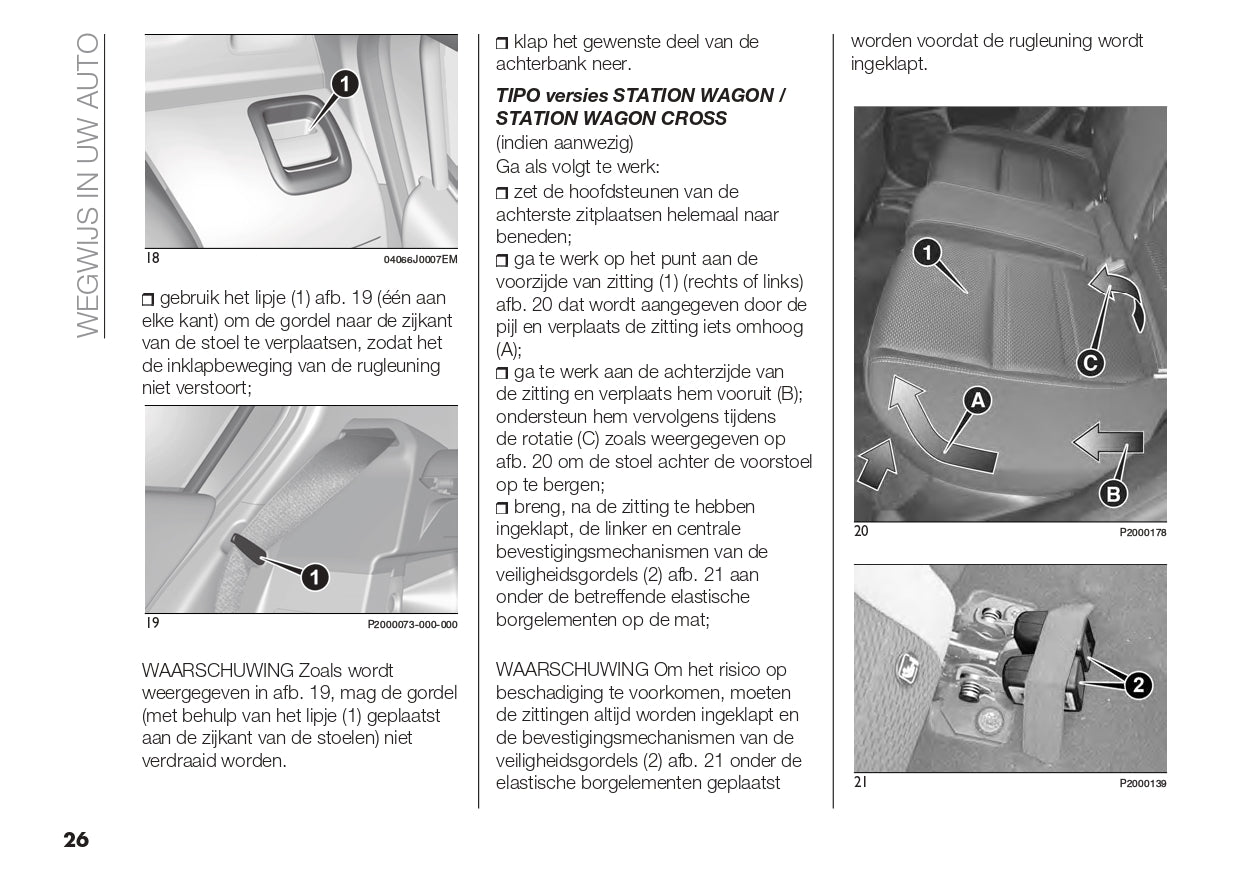 WEGWIJS IN UW AUTO

1

18 04066J0007EM

❒ gebruik het lipje (1) afb. 19 (één aan elke kant) om de gordel naar de zijkant van de stoel te verplaatsen, zodat het de inklapbeweging van de rugleuning niet verstoort;

1

19 P2000073-000-000

WAARSCHUWING Zoals wordt weergegeven in afb. 19, mag de gordel (met behulp van het lipje (1) geplaatst aan de zijkant van de stoelen) niet verdraaid worden.

❒ klap het gewenste deel van de achterbank neer.

TIPO versies STATION WAGON / STATION WAGON CROSS

(indien aanwezig)

Ga als volgt te werk:

❒ zet de hoofdsteunen van de achterste zitplaatsen helemaal naar beneden;

❒ ga te werk op het punt aan de voorzijde van zitting (1) (rechts of links) afb. 20 dat wordt aangegeven door de pijl en verplaats de zitting iets omhoog (A);

❒ ga te werk aan de achterzijde van de zitting en verplaats hem vooruit (B); ondersteun hem vervolgens tijdens de rotatie (C) zoals weergegeven op afb. 20 om de stoel achter de voorstoel op te bergen;

❒ breng, na de zitting te hebben ingeklapt, de linker en centrale bevestigingsmechanismen van de veiligheidsgordels (2) afb. 21 aan onder de betreffende elastische borgelementen op de mat;

WAARSCHUWING Om het risico op beschadiging te voorkomen, moeten de zittingen altijd worden ingeklapt en de bevestigingsmechanismen van de veiligheidsgordels (2) afb. 21 onder de elastische borgelementen geplaatst worden voordat de rugleuning wordt ingeklapt.

1

C

A

B

20 P2000178

2

21 P2000139

26