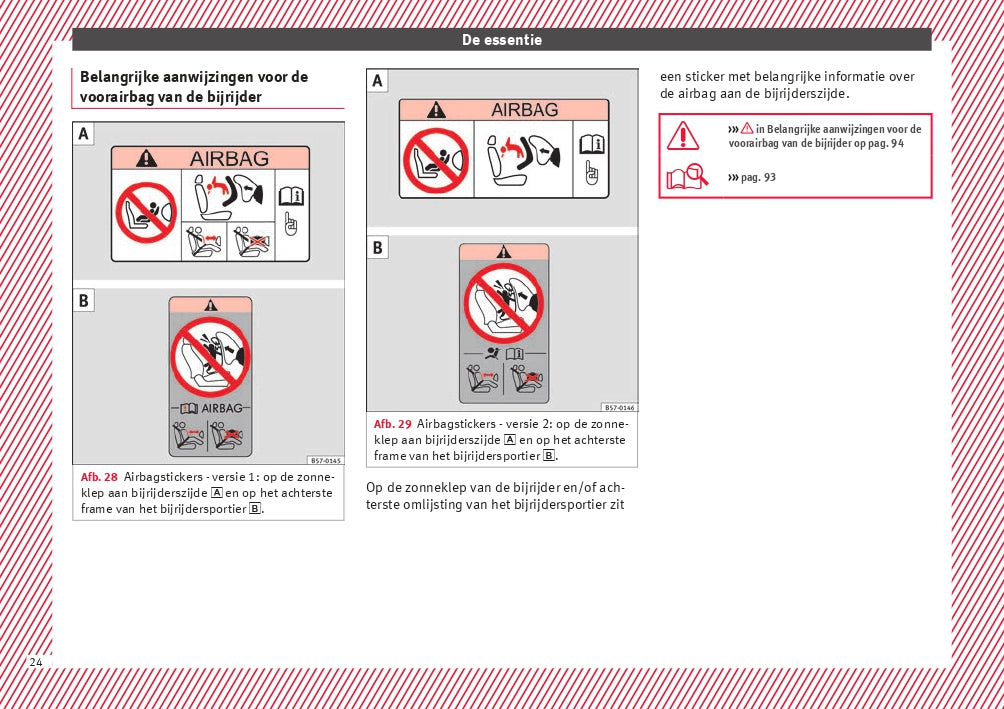 De essentie

Belangrijke aanwijzingen voor de voorairbag van de bijrijder

A

AIRBAG

B

AIRBAG

B57-0145

Afb. 28 Airbagstickers - versie 1: op de zonneklep aan bijrijderszijde A en op het achterste frame van het bijrijdersportier B.

A

AIRBAG

B

B57-0146

Afb. 29 Airbagstickers - versie 2: op de zonneklep aan bijrijderszijde A en op het achterste frame van het bijrijdersportier B.

Op de zonneklep van de bijrijder en/of achterste omlijsting van het bijrijdersportier zit een sticker met belangrijke informatie over de airbag aan de bijrijderszijde.

››› in Belangrijke aanwijzingen voor de voorairbag van de bijrijder op pag. 94

››› pag. 93

24