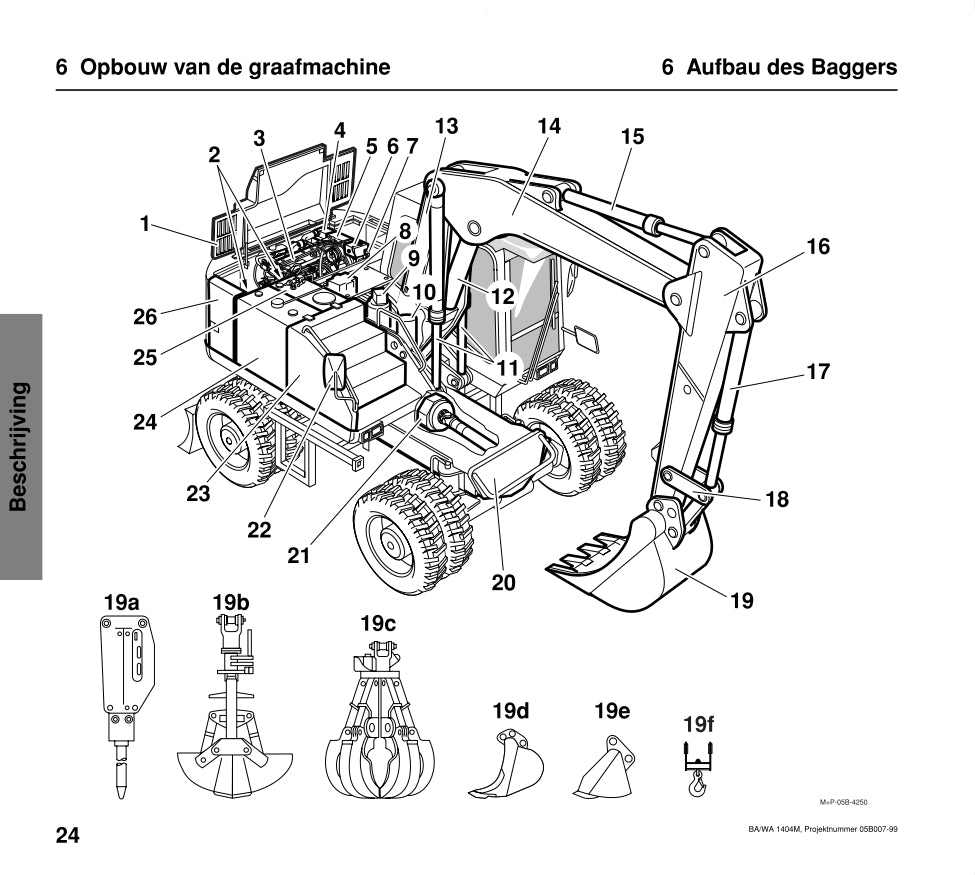 6 Opbouw van de graafmachine

6 Aufbau des Baggers

Beschrijving

1
2
3
4
5
6
7
8
9
10
11
12
13
14
15
16
17
18
19
20
21
22
23
24
25
26

19a
19b
19c
19d
19e
19f

M+P-05B-4250

24

BA/WA 1404M, Projektnummer 05B007-99