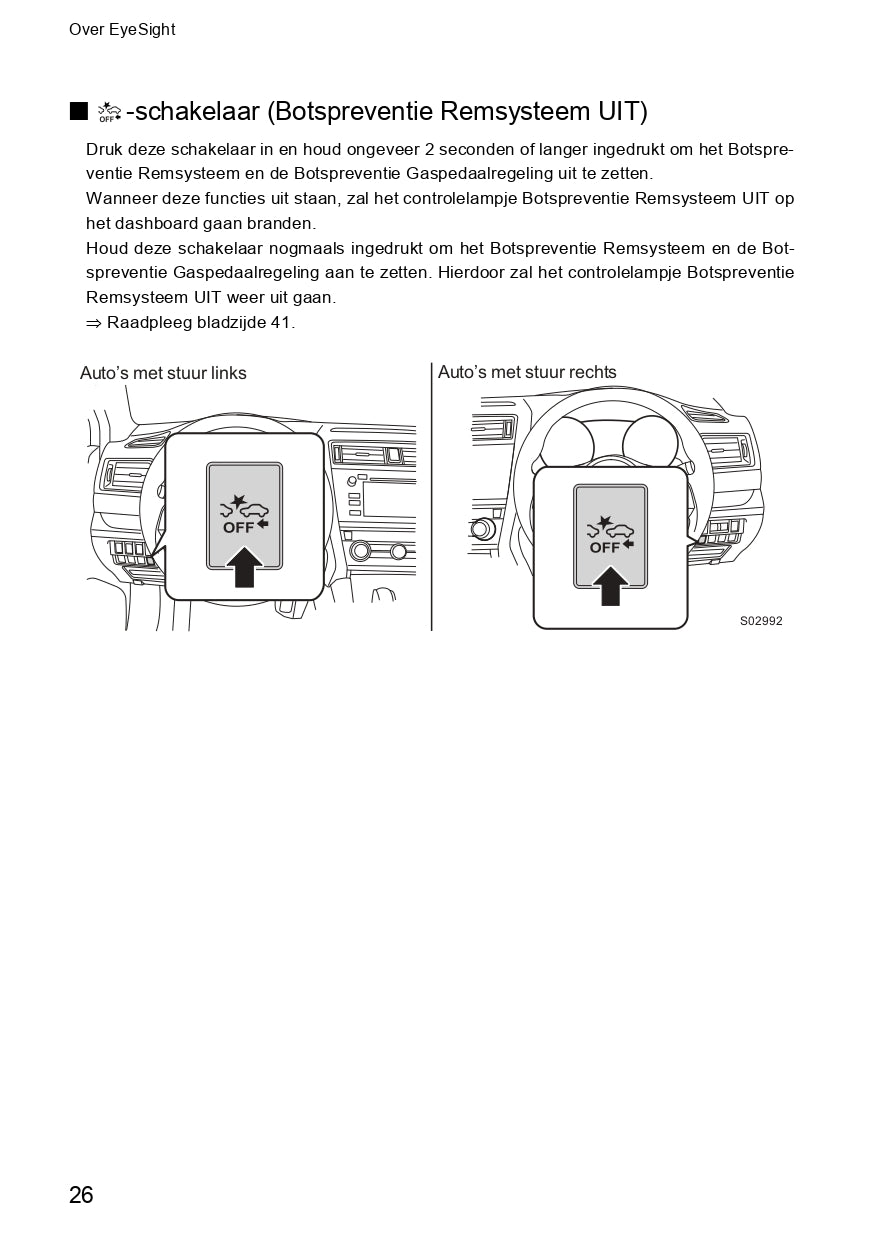 Over EyeSight

■ OFF -schakelaar (Botspreventie Remsysteem UIT)

Druk deze schakelaar in en houd ongeveer 2 seconden of langer ingedrukt om het Botspreventie Remsysteem en de Botspreventie Gaspedaalregeling uit te zetten.
Wanneer deze functies uit staan, zal het controlelampje Botspreventie Remsysteem UIT op het dashboard gaan branden.
Houd deze schakelaar nogmaals ingedrukt om het Botspreventie Remsysteem en de Botspreventie Gaspedaalregeling aan te zetten. Hierdoor zal het controlelampje Botspreventie Remsysteem UIT weer uit gaan.
⇒ Raadpleeg bladzijde 41.

Auto's met stuur links

OFF

Auto's met stuur rechts

OFF

S02992

26