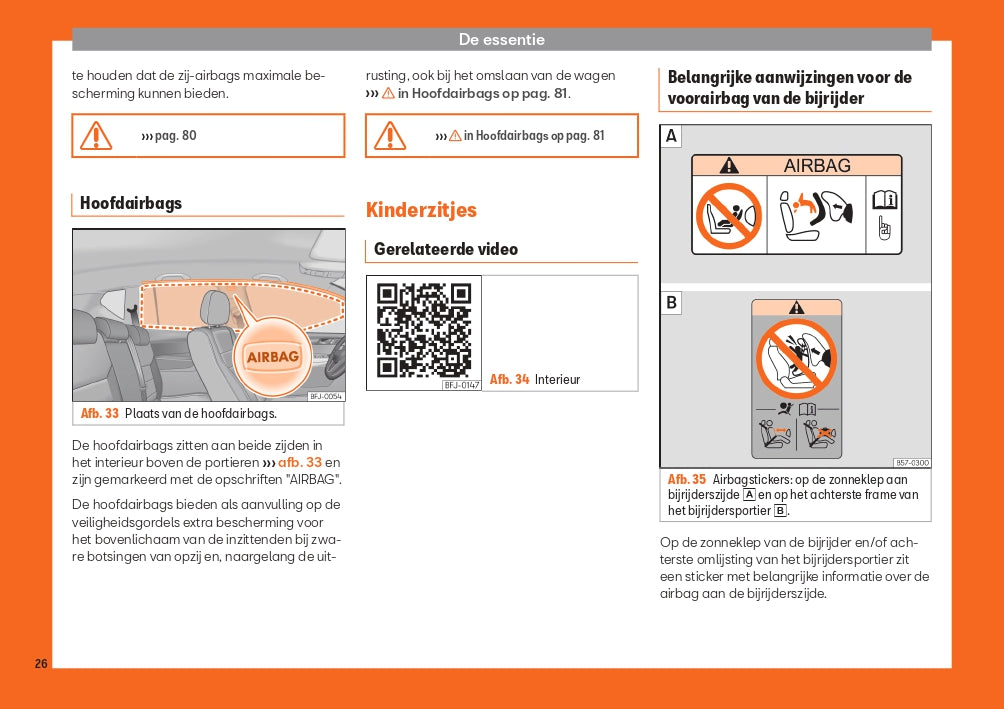 De essentie

te houden dat de zij-airbags maximale bescherming kunnen bieden.

››› pag. 80

Hoofdairbags

AIRBAG

BFJ-0054

Afb. 33 Plaats van de hoofdairbags.

De hoofdairbags zitten aan beide zijden in het interieur boven de portieren ››› afb. 33 en zijn gemarkeerd met de opschriften "AIRBAG".

De hoofdairbags bieden als aanvulling op de veiligheidsgordels extra bescherming voor het bovenlichaam van de inzittenden bij zware botsingen van opzij en, naargelang de uitrusting, ook bij het omslaan van de wagen ››› ⚠ in Hoofdairbags op pag. 81.

››› ⚠ in Hoofdairbags op pag. 81

Kinderzitjes

Gerelateerde video

BFJ-0147

Afb. 34 Interieur

Belangrijke aanwijzingen voor de voorairbag van de bijrijder

A

AIRBAG

B

B57-0300

Afb. 35 Airbagstickers: op de zonneklep aan bijrijderszijde A en op het achterste frame van het bijrijdersportier B.

Op de zonneklep van de bijrijder en/of achterste omlijsting van het bijrijdersportier zit een sticker met belangrijke informatie over de airbag aan de bijrijderszijde.

26