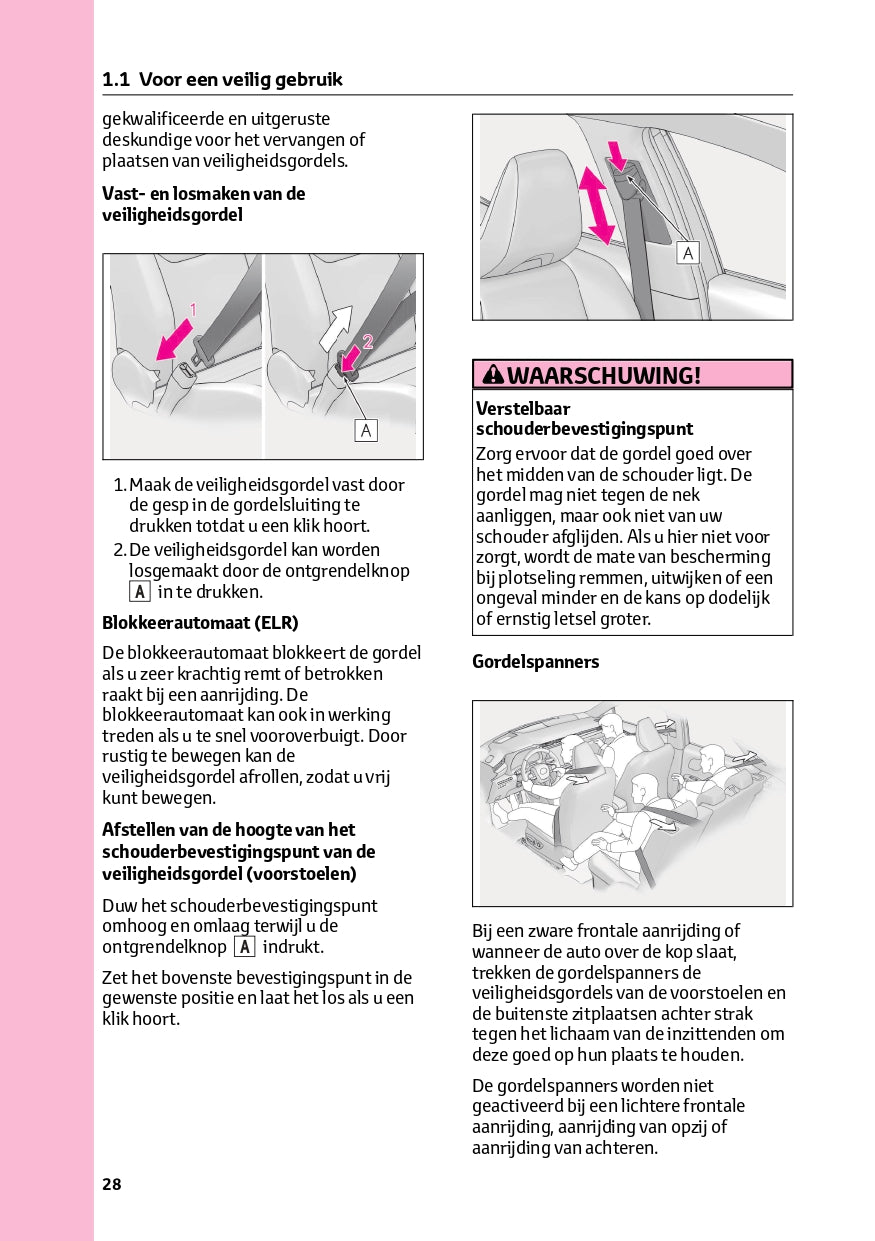 1.1 Voor een veilig gebruik

gekwalificeerde en uitgeruste deskundige voor het vervangen of plaatsen van veiligheidsgordels.

Vast- en losmaken van de veiligheidsgordel

1

2

A

1. Maak de veiligheidsgordel vast door de gesp in de gordelsluiting te drukken totdat u een klik hoort.
2. De veiligheidsgordel kan worden losgemaakt door de ontgrendelknop A in te drukken.

Blokkeerautomaat (ELR)

De blokkeerautomaat blokkeert de gordel als u zeer krachtig remt of betrokken raakt bij een aanrijding. De blokkeerautomaat kan ook in werking treden als u te snel vooroverbuigt. Door rustig te bewegen kan de veiligheidsgordel afrollen, zodat u vrij kunt bewegen.

Afstellen van de hoogte van het schouderbevestigingspunt van de veiligheidsgordel (voorstoelen)

Duw het schouderbevestigingspunt omhoog en omlaag terwijl u de ontgrendelknop A indrukt.

Zet het bovenste bevestigingspunt in de gewenste positie en laat het los als u een klik hoort.

A

WAARSCHUWING!

Verstelbaar schouderbevestigingspunt
Zorg ervoor dat de gordel goed over het midden van de schouder ligt. De gordel mag niet tegen de nek aanliggen, maar ook niet van uw schouder afglijden. Als u hier niet voor zorgt, wordt de mate van bescherming bij plotseling remmen, uitwijken of een ongeval minder en de kans op dodelijk of ernstig letsel groter.

Gordelspanners

Bij een zware frontale aanrijding of wanneer de auto over de kop slaat, trekken de gordelspanners de veiligheidsgordels van de voorstoelen en de buitenste zitplaatsen achter strak tegen het lichaam van de inzittenden om deze goed op hun plaats te houden.

De gordelspanners worden niet geactiveerd bij een lichtere frontale aanrijding, aanrijding van opzij of aanrijding van achteren.

28