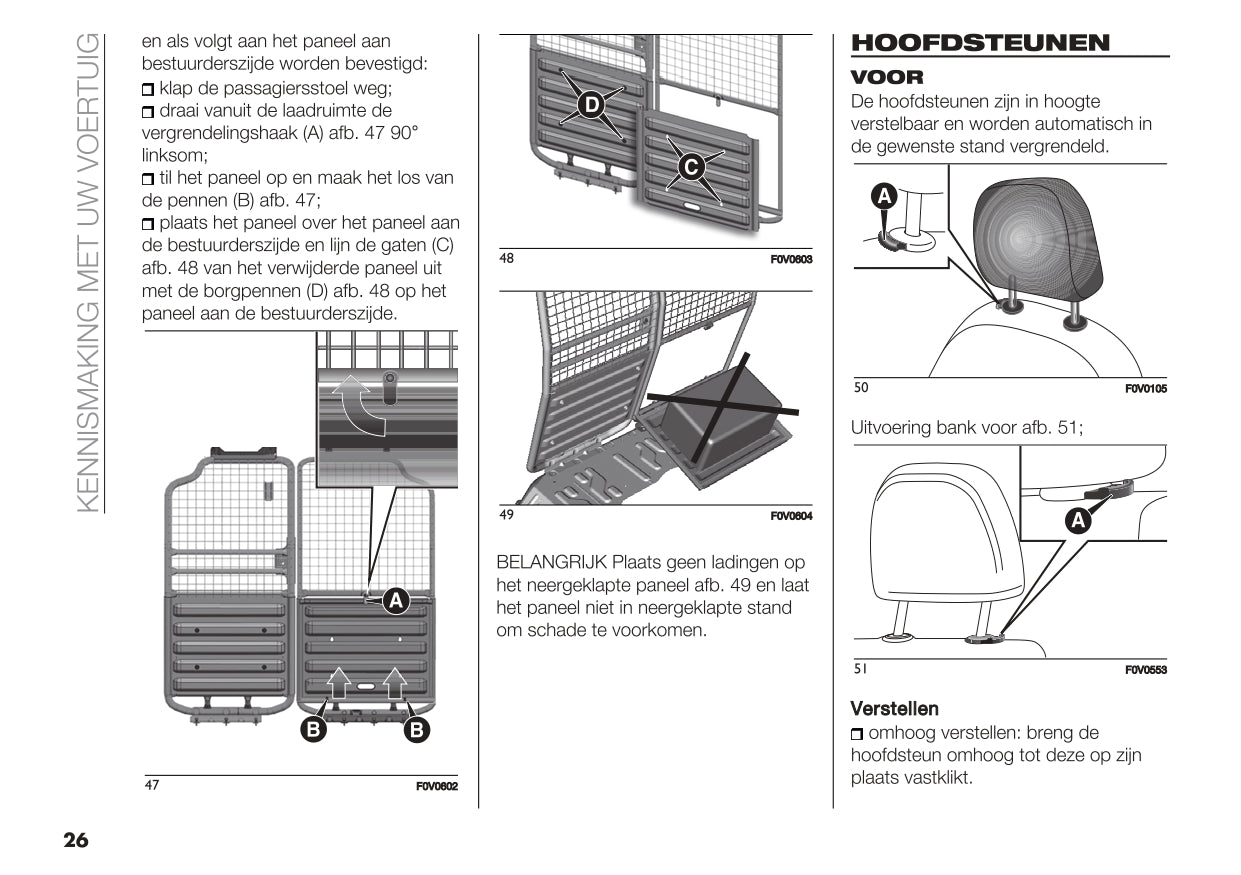 KENNISMAKING MET UW VOERTUIG

en als volgt aan het paneel aan bestuurderszijde worden bevestigd:
❒ klap de passagiersstoel weg;
❒ draai vanuit de laadruimte de vergrendelingshaak (A) afb. 47 90° linksom;
❒ til het paneel op en maak het los van de pennen (B) afb. 47;
❒ plaats het paneel over het paneel aan de bestuurderszijde en lijn de gaten (C) afb. 48 van het verwijderde paneel uit met de borgpennen (D) afb. 48 op het paneel aan de bestuurderszijde.

A
B
B
47
F0V0602

D
C
48
F0V0603

49
F0V0604

BELANGRIJK Plaats geen ladingen op het neergeklapte paneel afb. 49 en laat het paneel niet in neergeklapte stand om schade te voorkomen.

HOOFDSTEUNEN
VOOR
De hoofdsteunen zijn in hoogte verstelbaar en worden automatisch in de gewenste stand vergrendeld.

A
50
F0V0105

Uitvoering bank voor afb. 51;

A
51
F0V0553

Verstellen
❒ omhoog verstellen: breng de hoofdsteun omhoog tot deze op zijn plaats vastklikt.

26