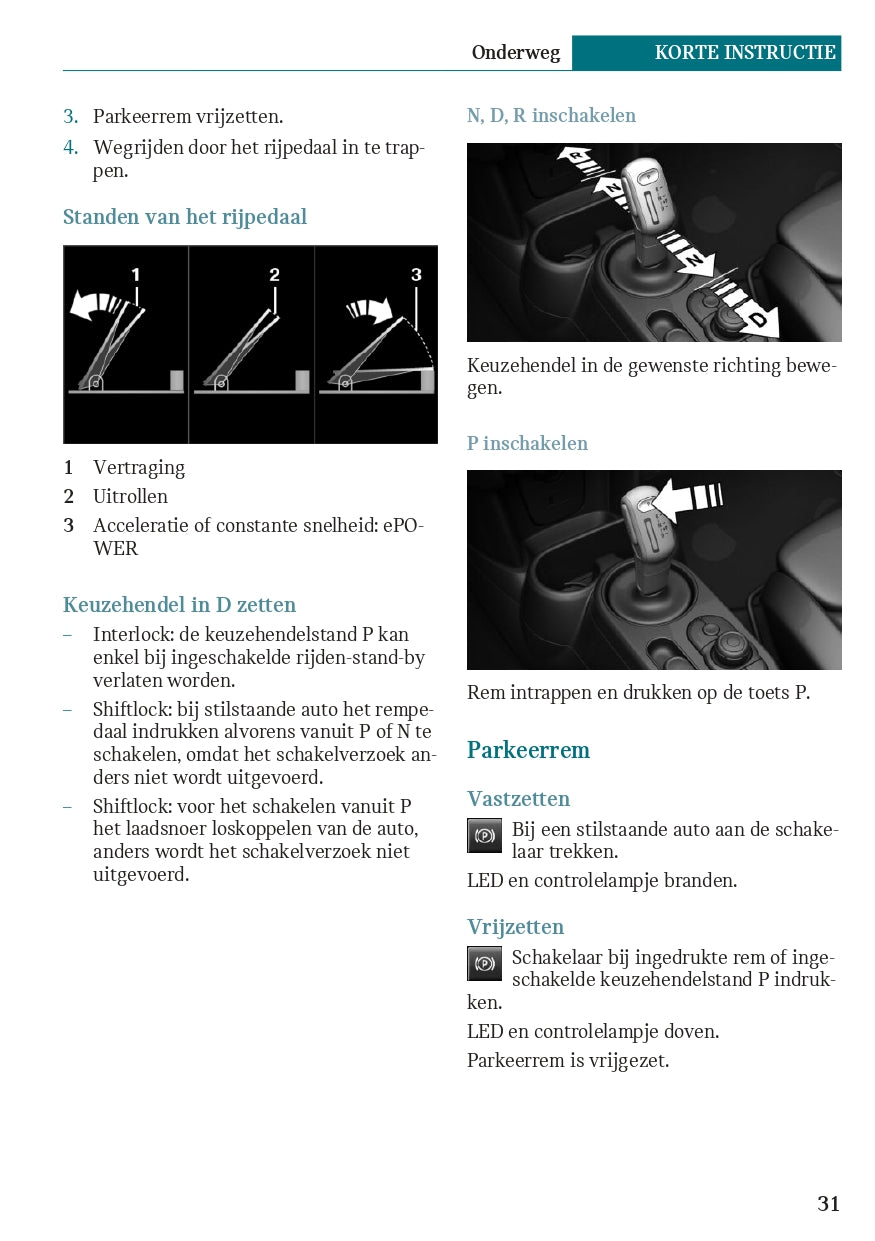 Onderweg KORTE INSTRUCTIE

3. Parkeerrem vrijzetten.

4. Wegrijden door het rijpedaal in te trappen.

Standen van het rijpedaal

1 2 3

1 Vertraging

2 Uitrollen

3 Acceleratie of constante snelheid: ePOWER

Keuzehendel in D zetten

– Interlock: de keuzehendelstand P kan enkel bij ingeschakelde rijden-stand-by verlaten worden.

– Shiftlock: bij stilstaande auto het rempedaal indrukken alvorens vanuit P of N te schakelen, omdat het schakelverzoek anders niet wordt uitgevoerd.

– Shiftlock: voor het schakelen vanuit P het laadsnoer loskoppelen van de auto, anders wordt het schakelverzoek niet uitgevoerd.

N, D, R inschakelen

R N N D

Keuzehendel in de gewenste richting bewegen.

P inschakelen

Rem intrappen en drukken op de toets P.

Parkeerrem

Vastzetten

Bij een stilstaande auto aan de schakelaar trekken.

LED en controlelampje branden.

Vrijzetten

Schakelaar bij ingedrukte rem of ingeschakelde keuzehendelstand P indrukken.

LED en controlelampje doven.

Parkeerrem is vrijgezet.

31