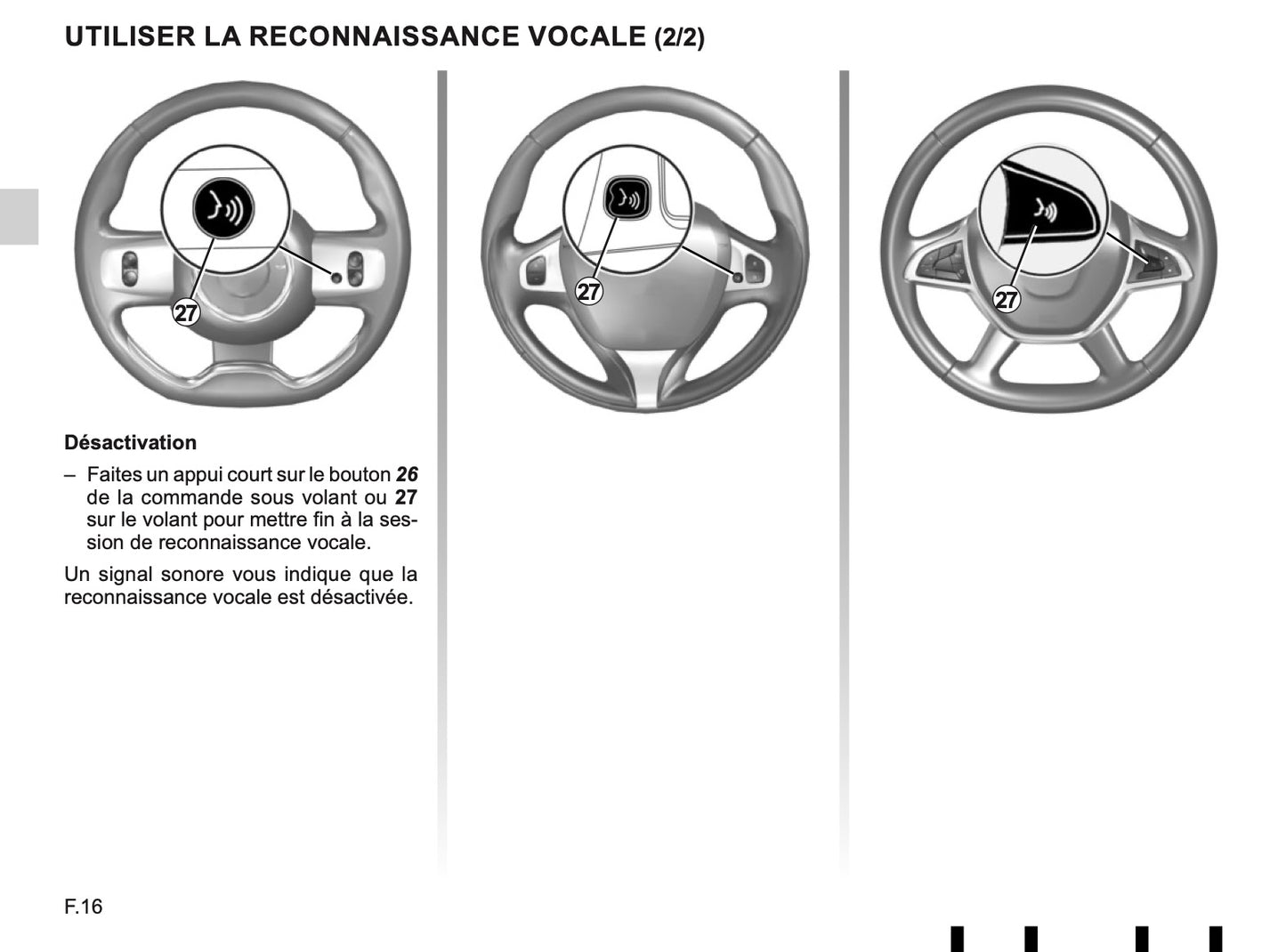 UTILISER LA RECONNAISSANCE VOCALE (2/2)

27

27

27

Désactivation

– Faites un appui court sur le bouton 26 de la commande sous volant ou 27 sur le volant pour mettre fin à la session de reconnaissance vocale.

Un signal sonore vous indique que la reconnaissance vocale est désactivée.

F.16