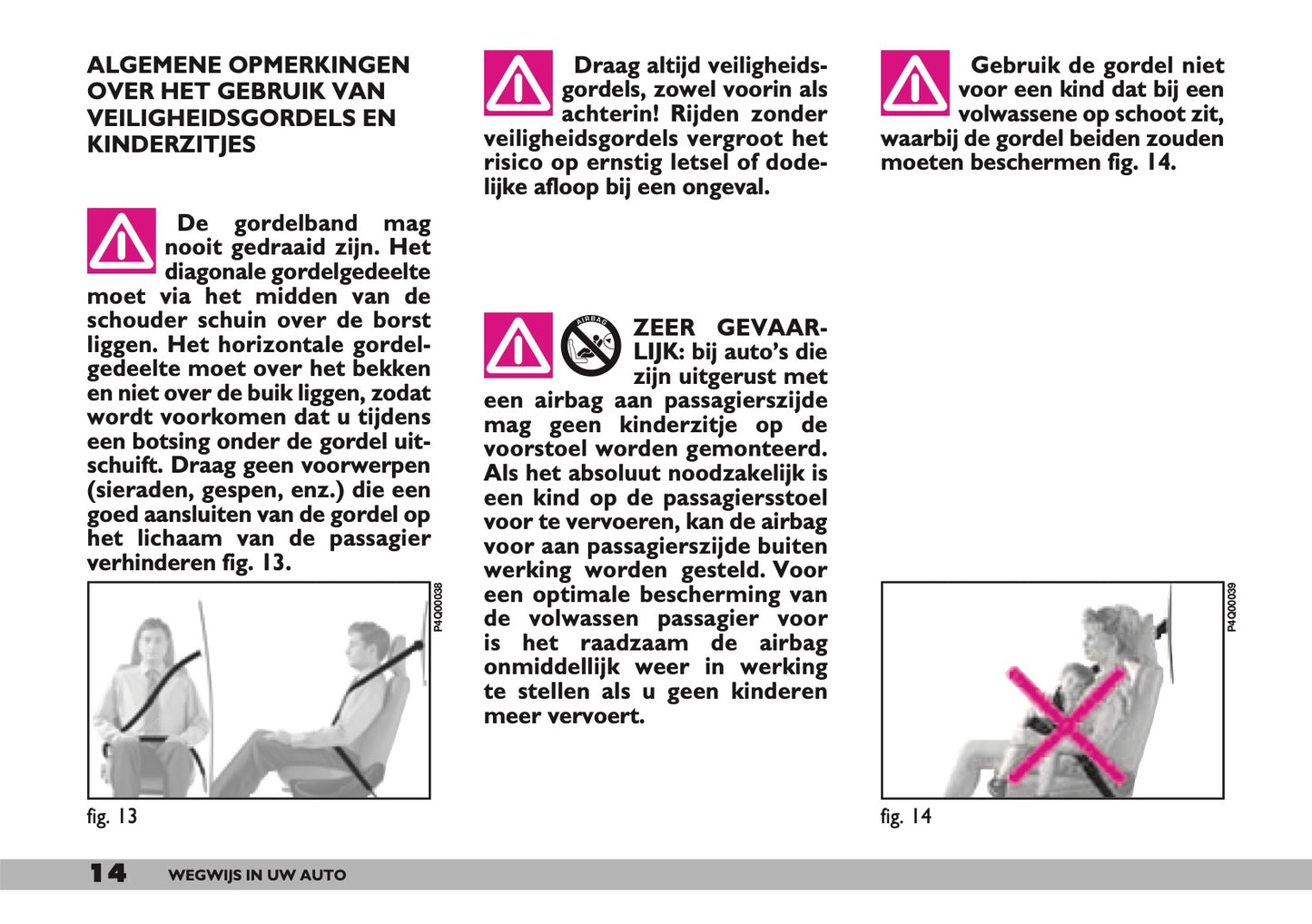 ALGEMENE OPMERKINGEN OVER HET GEBRUIK VAN VEILIGHEIDSGORDELS EN KINDERZITJES

De gordelband mag nooit gedraaid zijn. Het diagonale gordelgedeelte moet via het midden van de schouder schuin over de borst liggen. Het horizontale gordelgedeelte moet over het bekken en niet over de buik liggen, zodat wordt voorkomen dat u tijdens een botsing onder de gordel uitschuift. Draag geen voorwerpen (sieraden, gespen, enz.) die een goed aansluiten van de gordel op het lichaam van de passagier verhinderen fig. 13.

P4Q00038

fig. 13

Draag altijd veiligheidsgordels, zowel voorin als achterin! Rijden zonder veiligheidsgordels vergroot het risico op ernstig letsel of dodelijke afloop bij een ongeval.

AIRBAG

ZEER GEVAARLIJK: bij auto's die zijn uitgerust met een airbag aan passagierszijde mag geen kinderzitje op de voorstoel worden gemonteerd. Als het absoluut noodzakelijk is een kind op de passagiersstoel voor te vervoeren, kan de airbag voor aan passagierszijde buiten werking worden gesteld. Voor een optimale bescherming van de volwassen passagier voor is het raadzaam de airbag onmiddellijk weer in werking te stellen als u geen kinderen meer vervoert.

Gebruik de gordel niet voor een kind dat bij een volwassene op schoot zit, waarbij de gordel beiden zouden moeten beschermen fig. 14.

P4Q00039

fig. 14

14 WEGWIJS IN UW AUTO