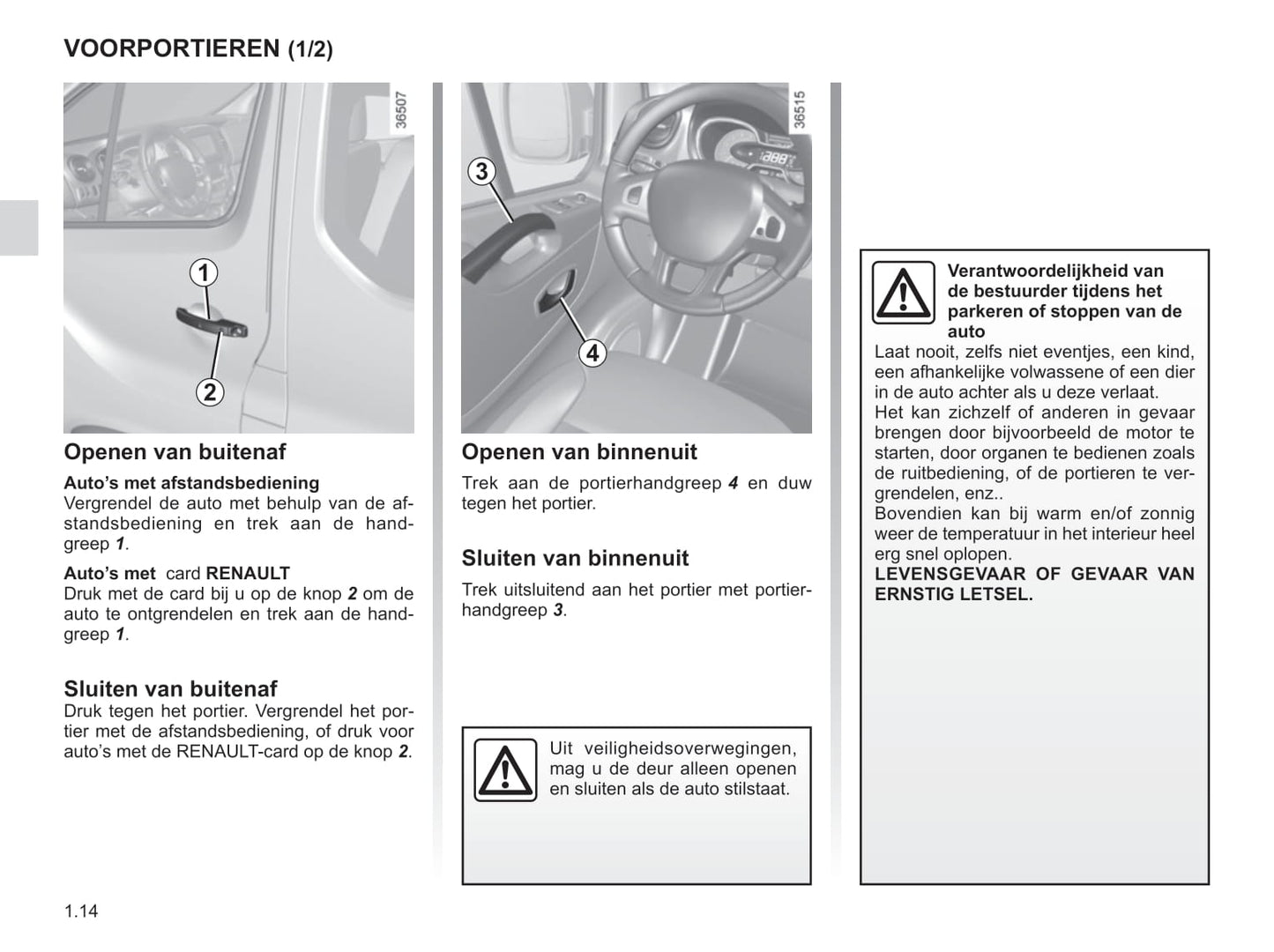 VOORPORTIEREN (1/2)

36507

1

2

Openen van buitenaf

Auto's met afstandsbediening
Vergrendel de auto met behulp van de afstandsbediening en trek aan de handgreep 1.

Auto's met card RENAULT
Druk met de card bij u op de knop 2 om de auto te ontgrendelen en trek aan de handgreep 1.

Sluiten van buitenaf
Druk tegen het portier. Vergrendel het portier met de afstandsbediening, of druk voor auto's met de RENAULT-card op de knop 2.

36515

3

4

Openen van binnenuit
Trek aan de portierhandgreep 4 en duw tegen het portier.

Sluiten van binnenuit
Trek uitsluitend aan het portier met portierhandgreep 3.

Uit veiligheidsoverwegingen, mag u de deur alleen openen en sluiten als de auto stilstaat.

Verantwoordelijkheid van de bestuurder tijdens het parkeren of stoppen van de auto
Laat nooit, zelfs niet eventjes, een kind, een afhankelijke volwassene of een dier in de auto achter als u deze verlaat.
Het kan zichzelf of anderen in gevaar brengen door bijvoorbeeld de motor te starten, door organen te bedienen zoals de ruitbediening, of de portieren te vergrendelen, enz..
Bovendien kan bij warm en/of zonnig weer de temperatuur in het interieur heel erg snel oplopen.
LEVENSGEVAAR OF GEVAAR VAN ERNSTIG LETSEL.

1.14